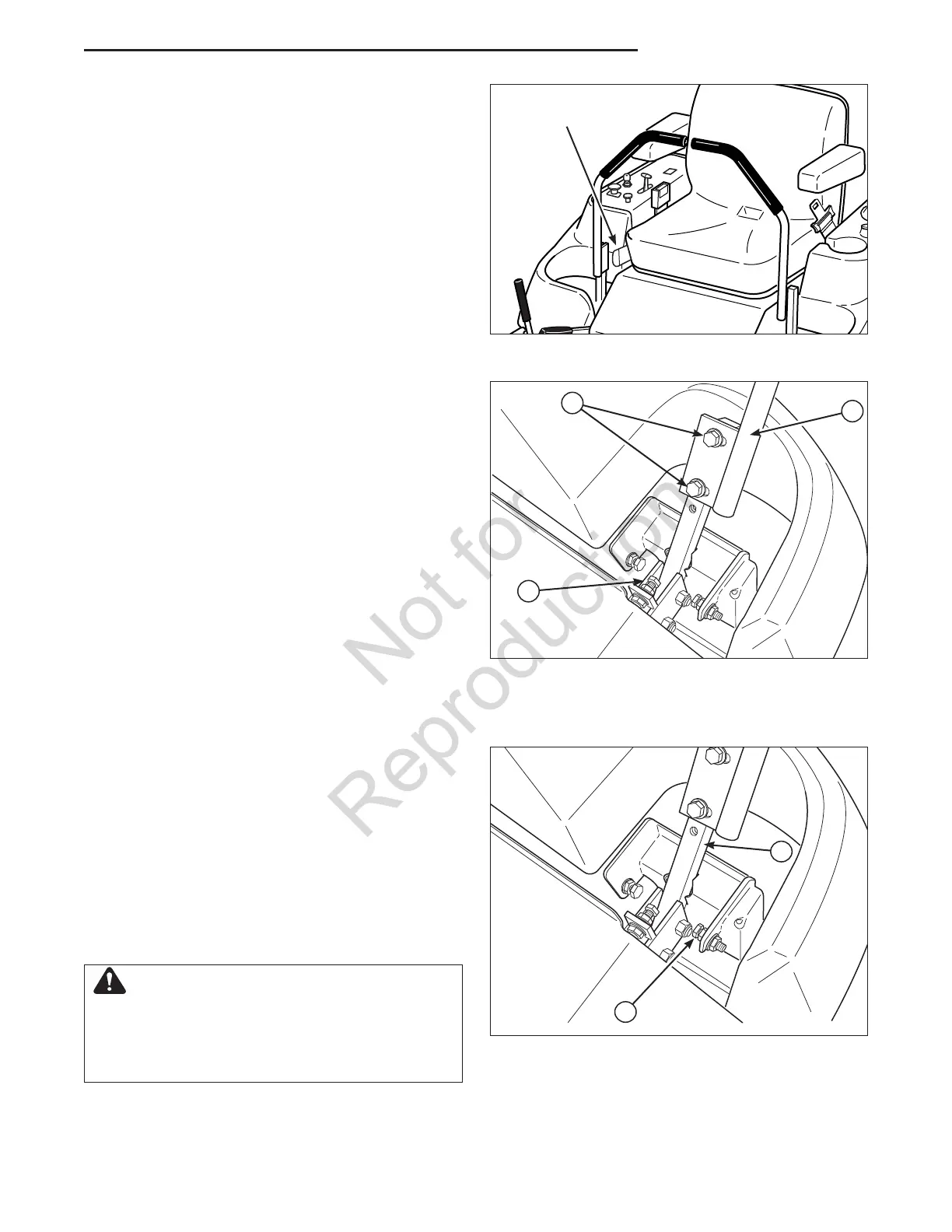 Not for Reproduction