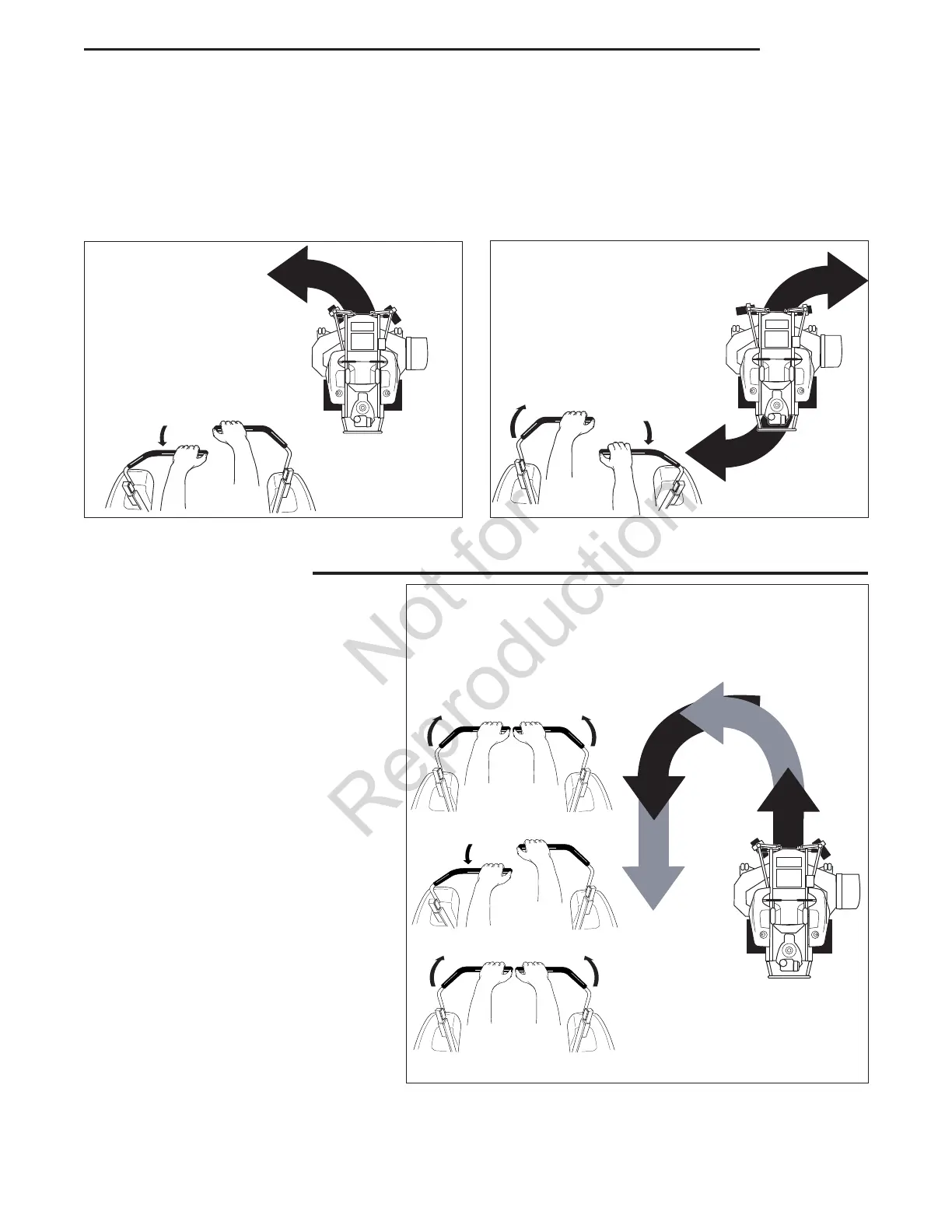 Not for Reproduction