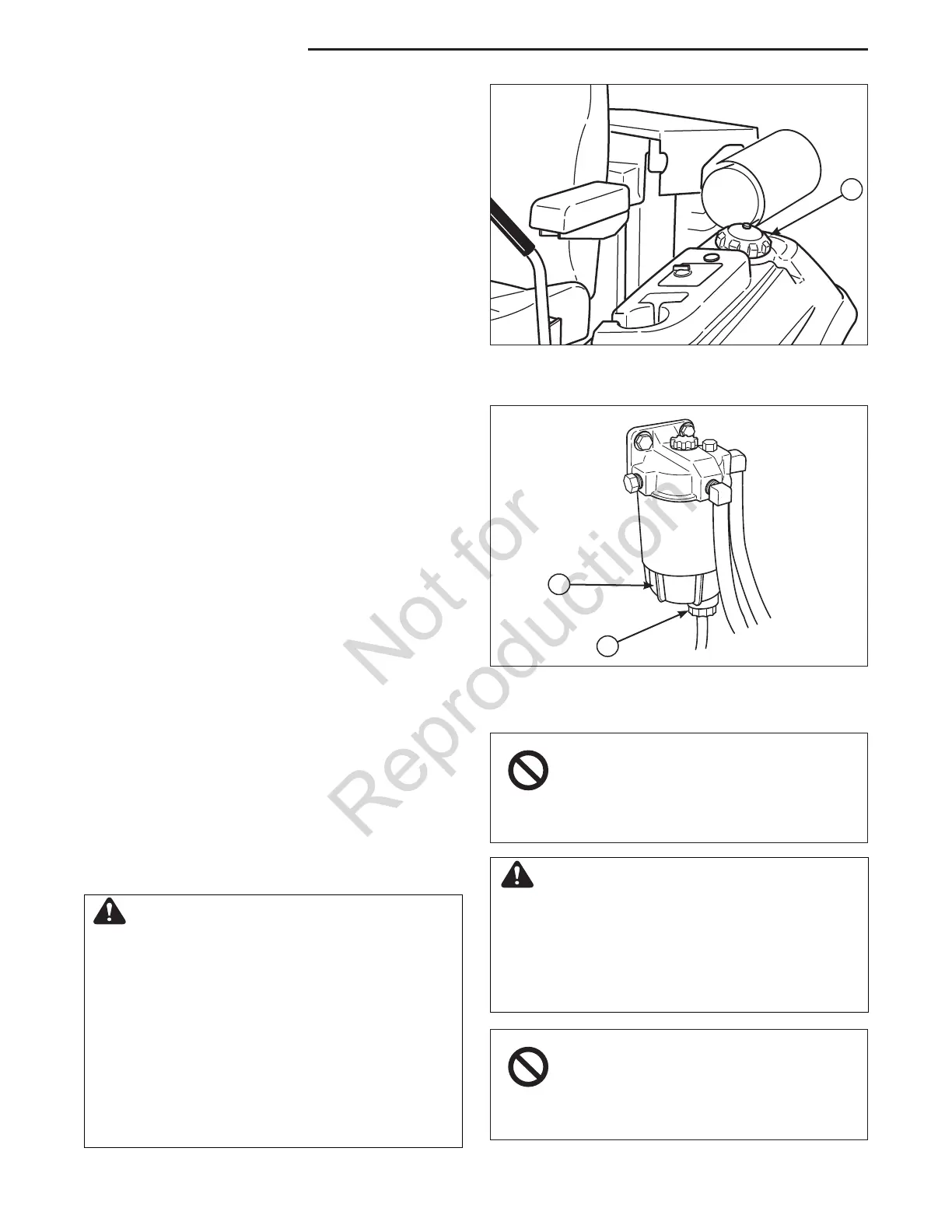 Not for Reproduction