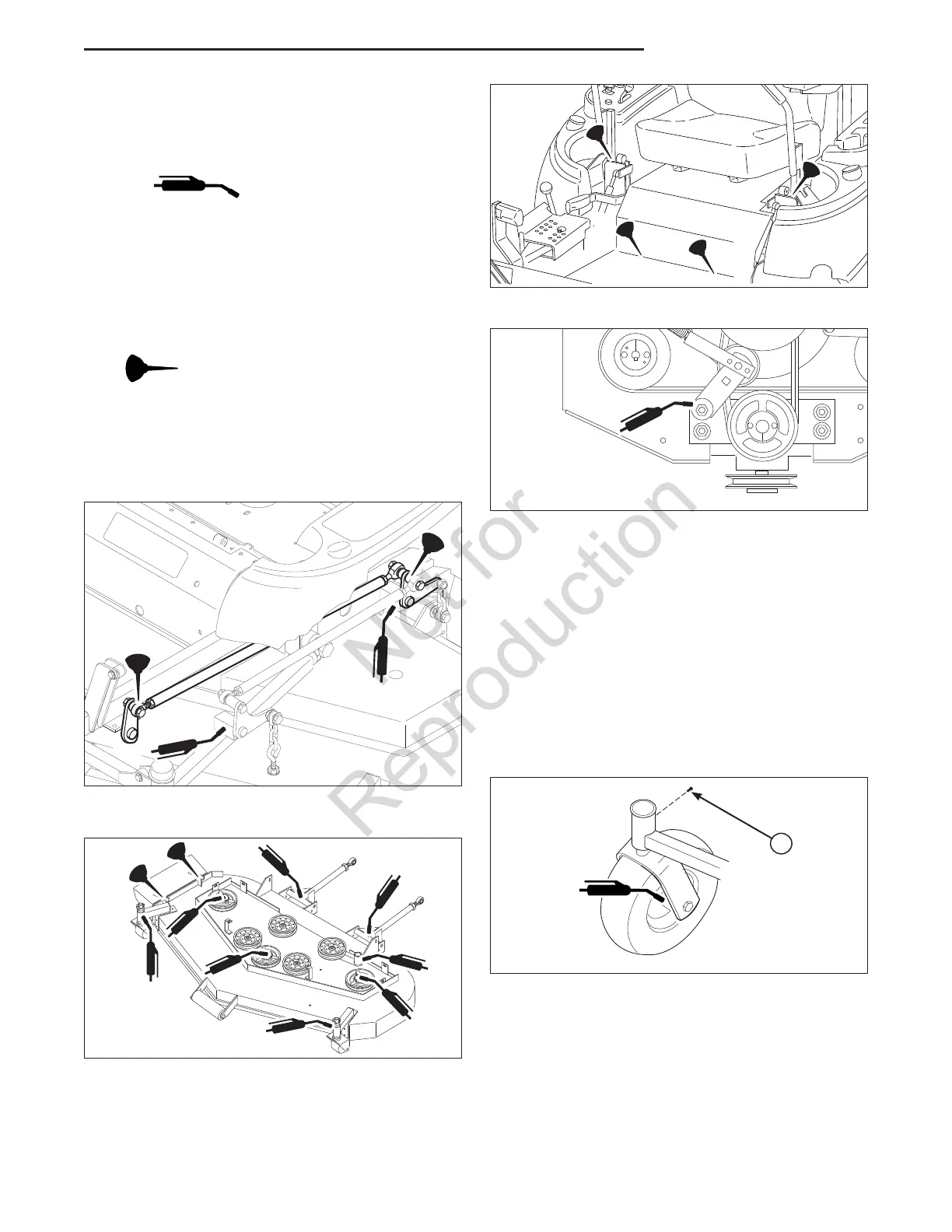 Not for Reproduction