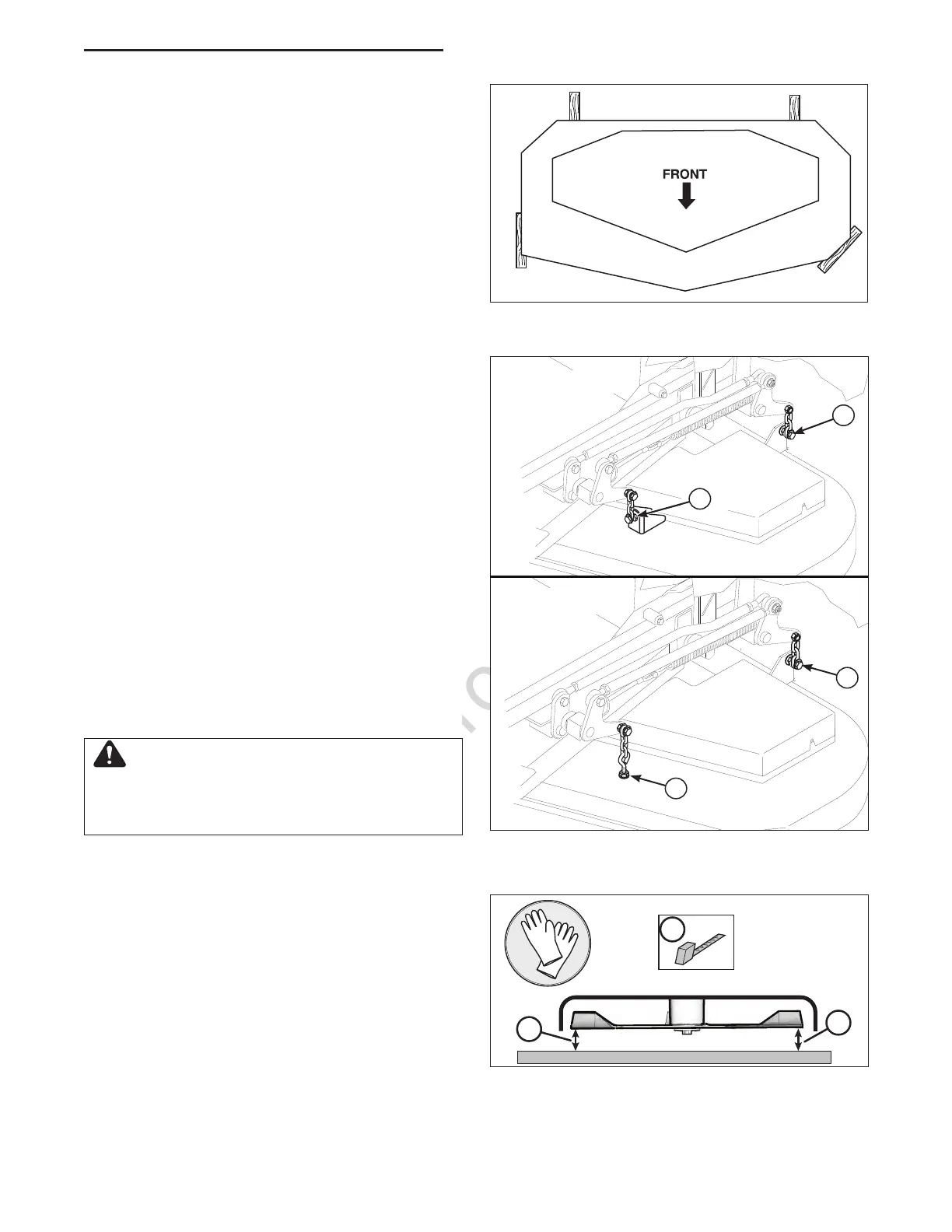 FRONT