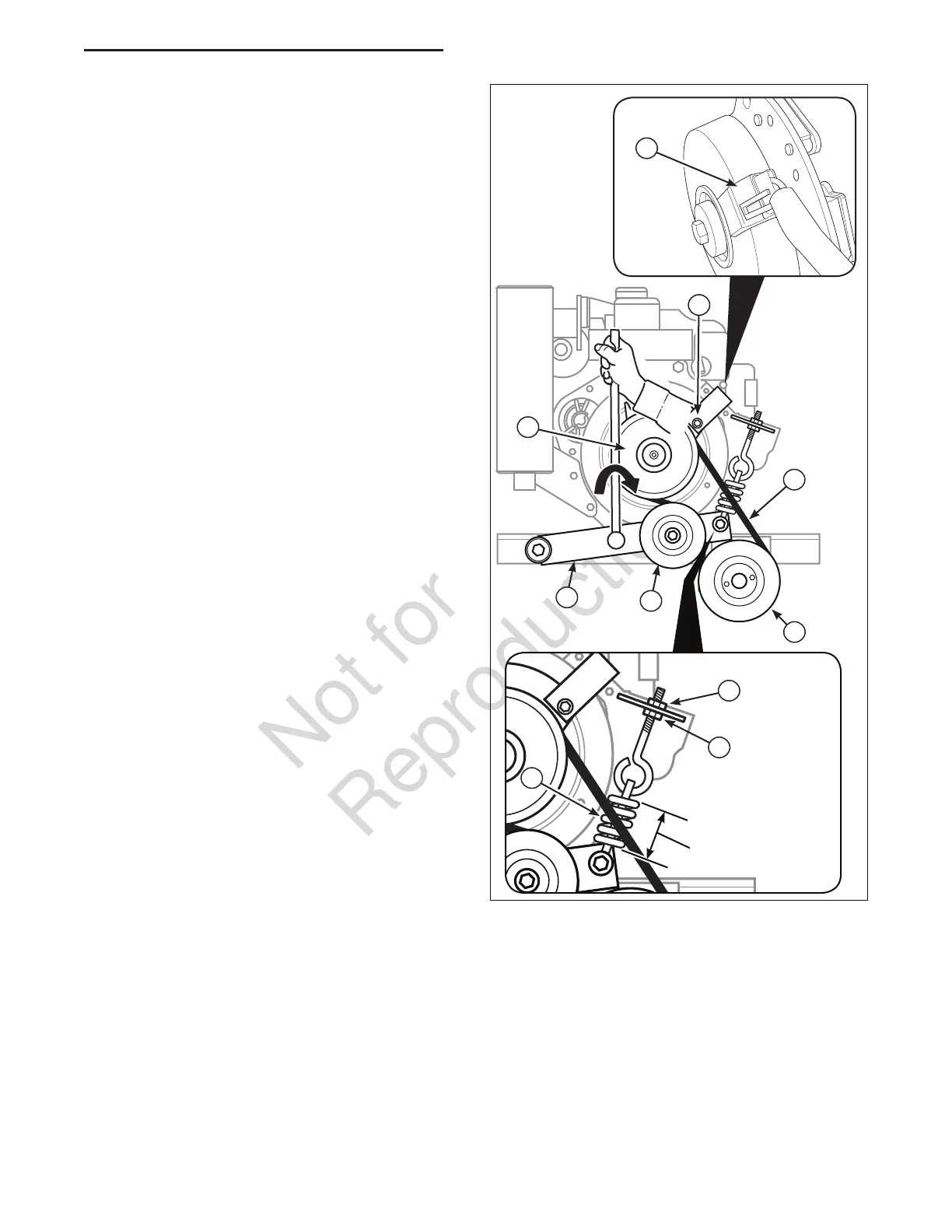 Not for Reproduction