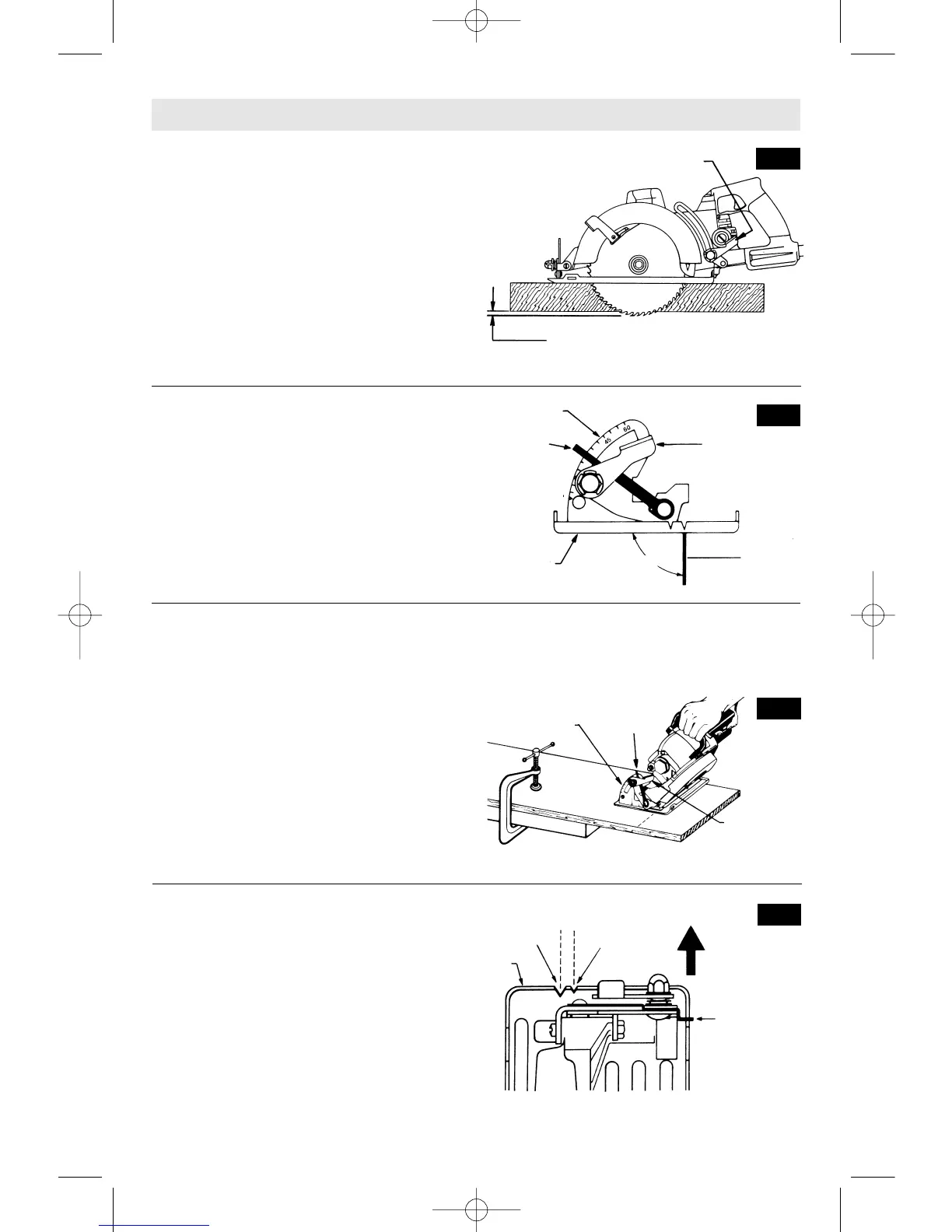 45
60