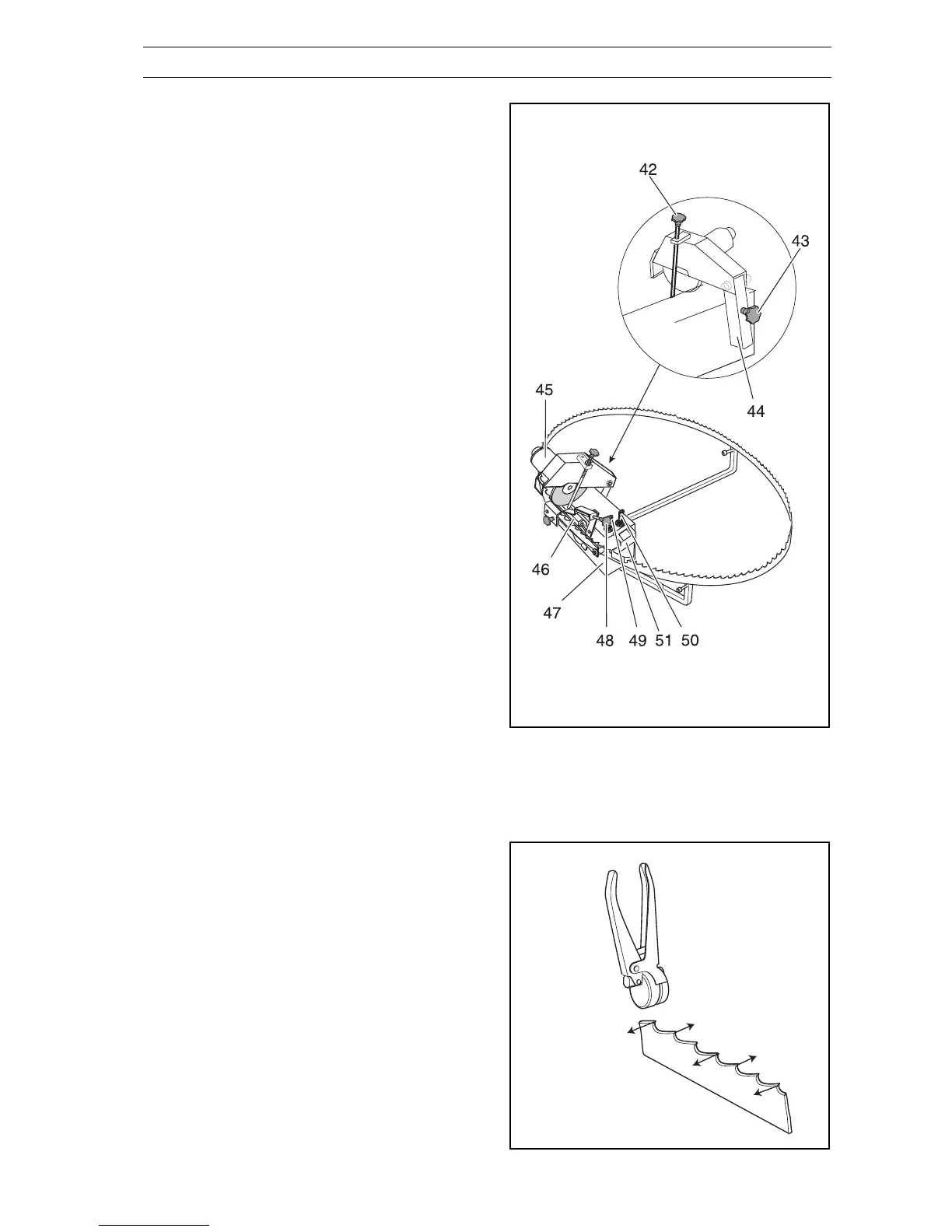 42

43

44

45

46

47

48 49 51 50