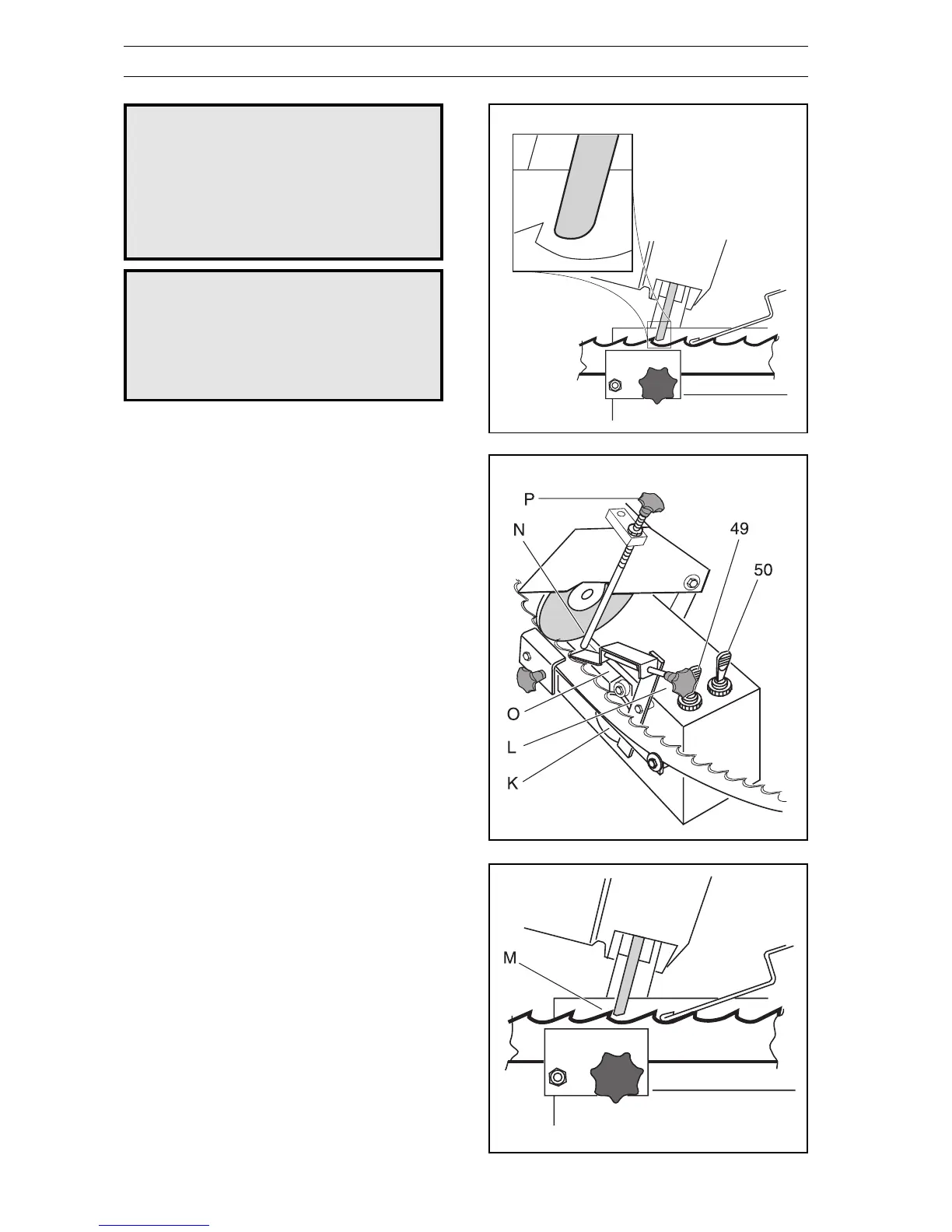 P

N

49

50

O

L

K

M