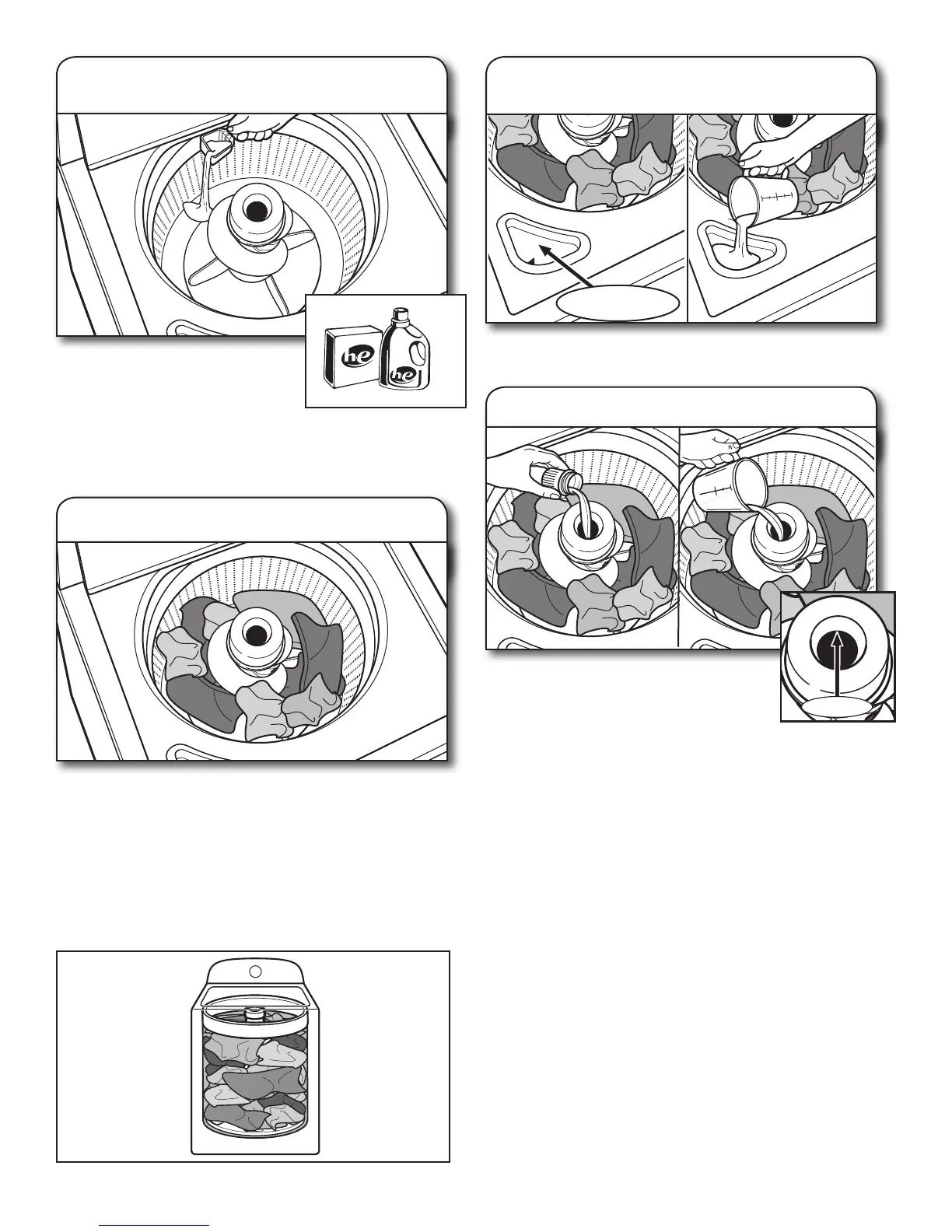 he

he