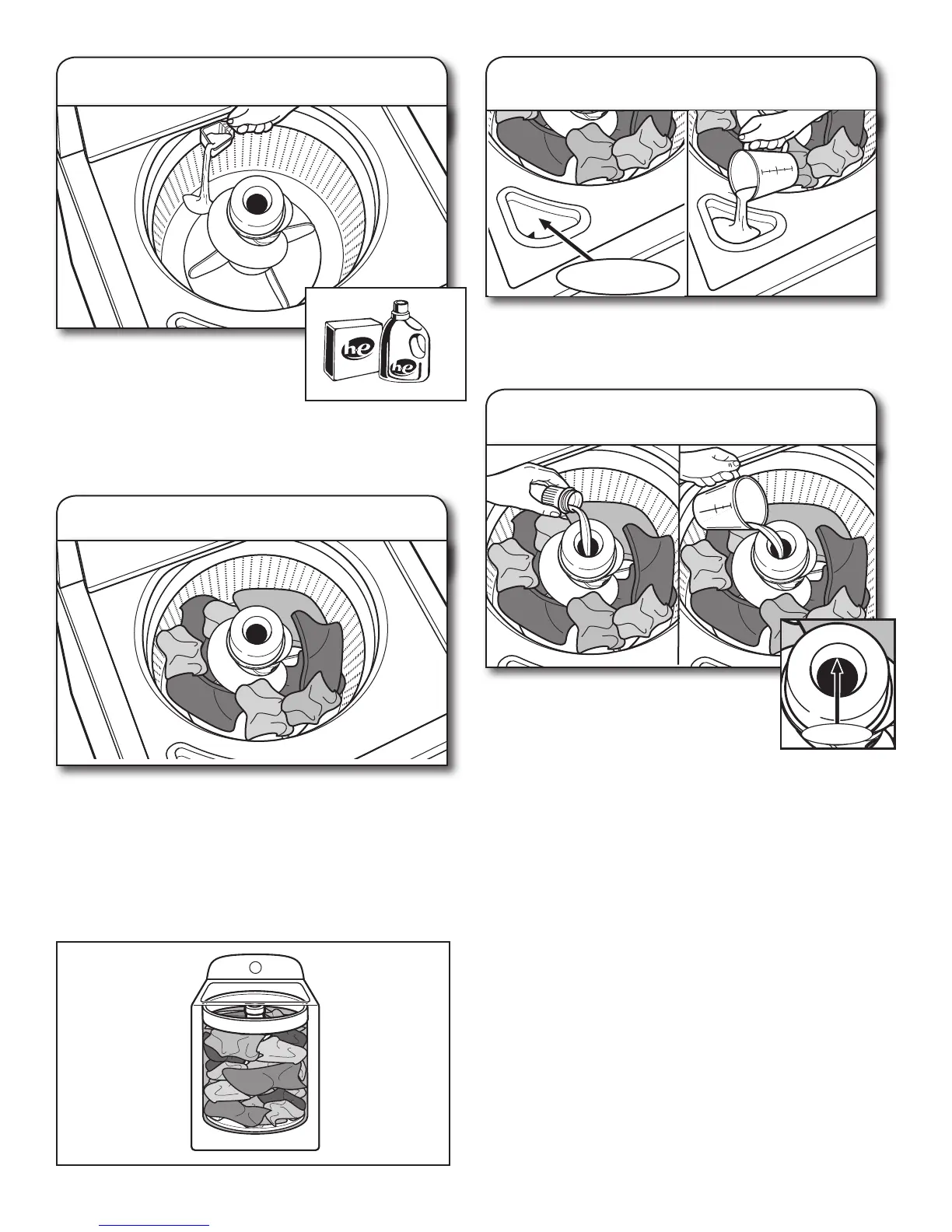 he

he