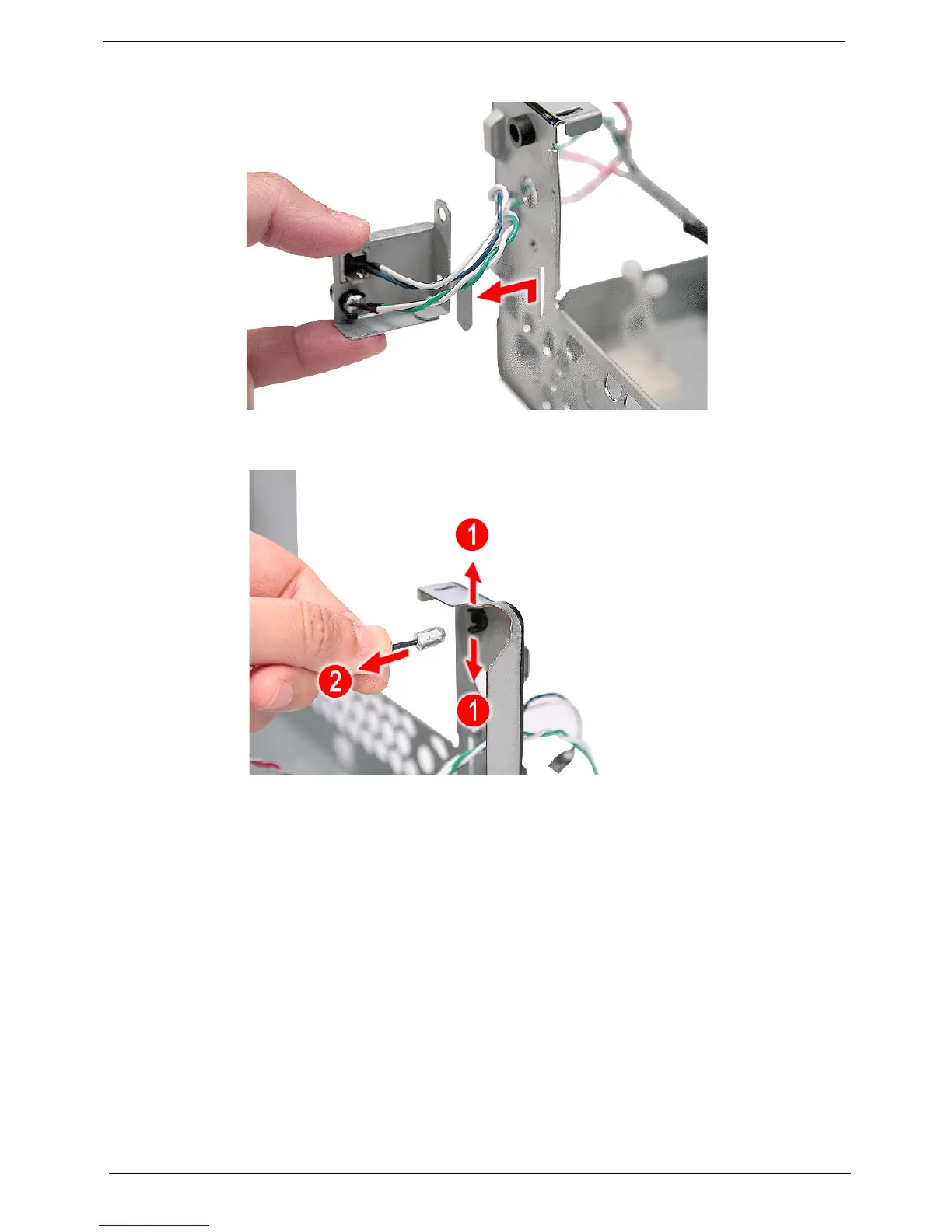 1

2

1