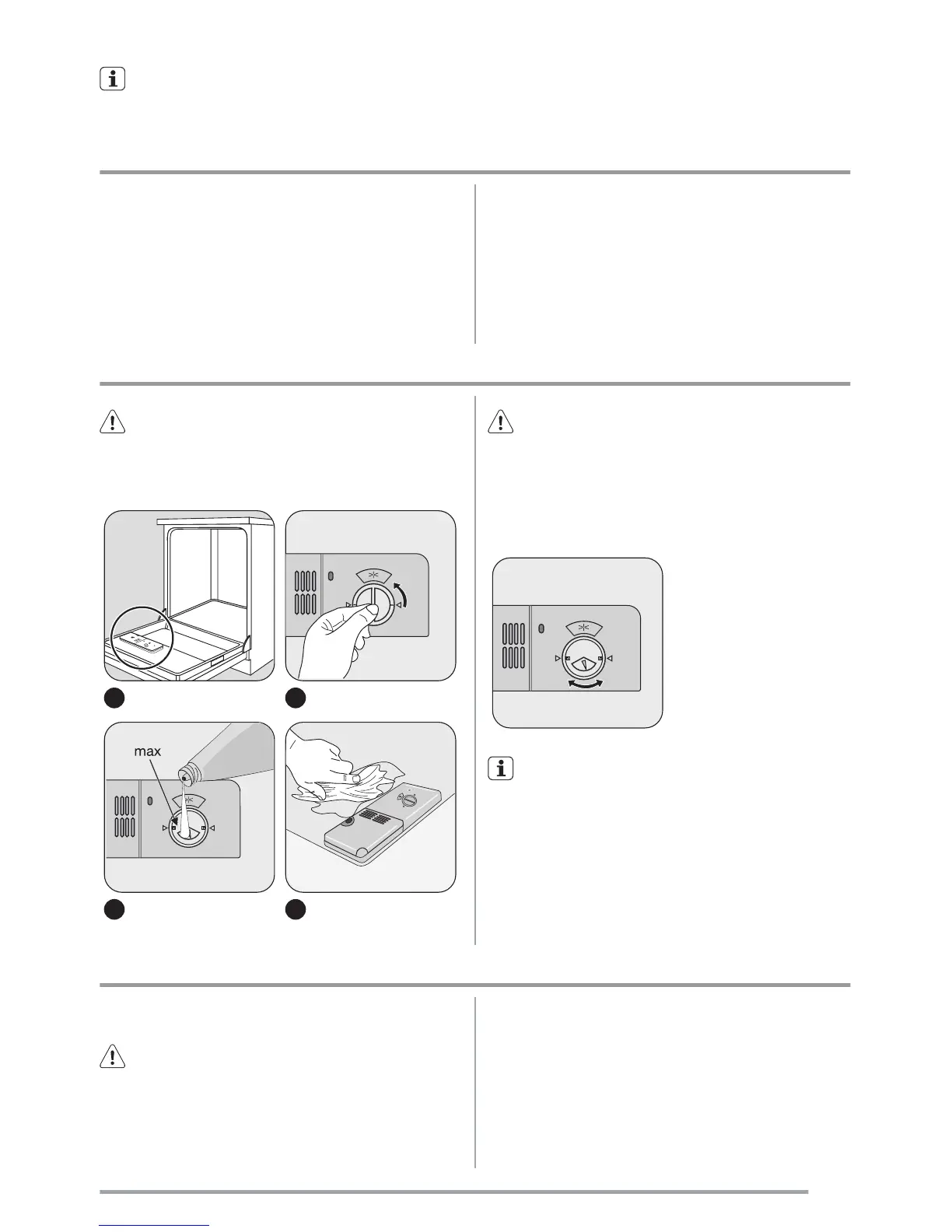 max