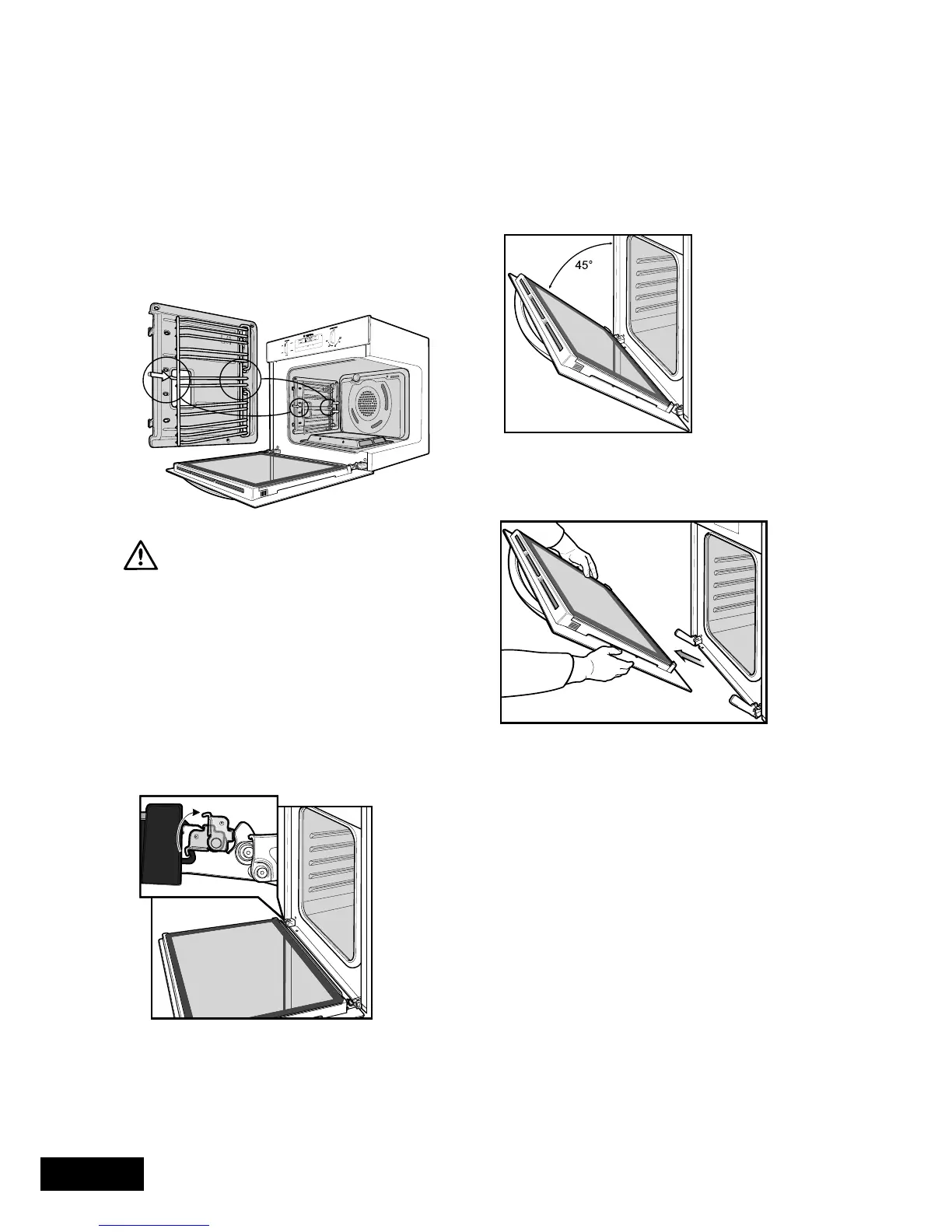 45°