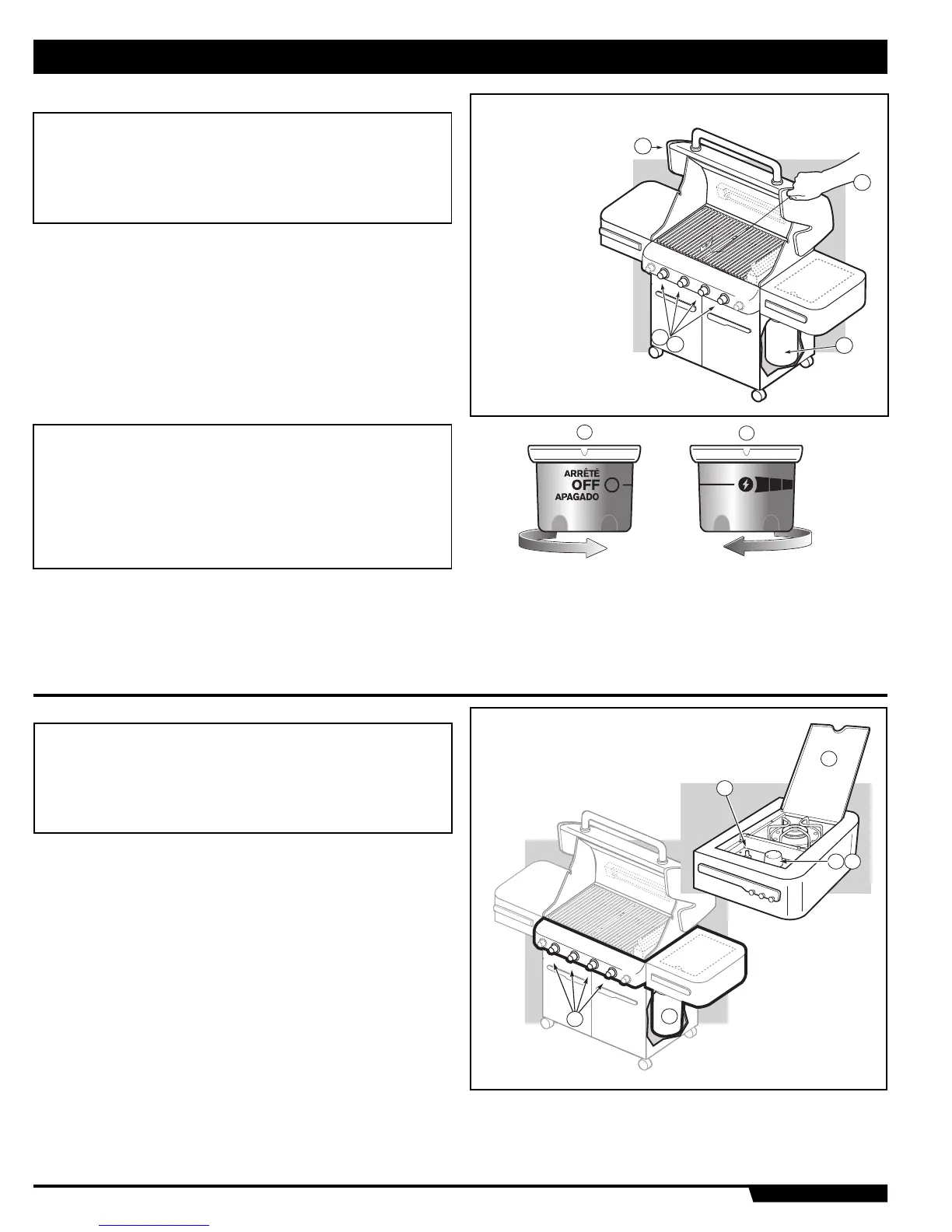 ARRÊTÉ
OFF
APAGADO