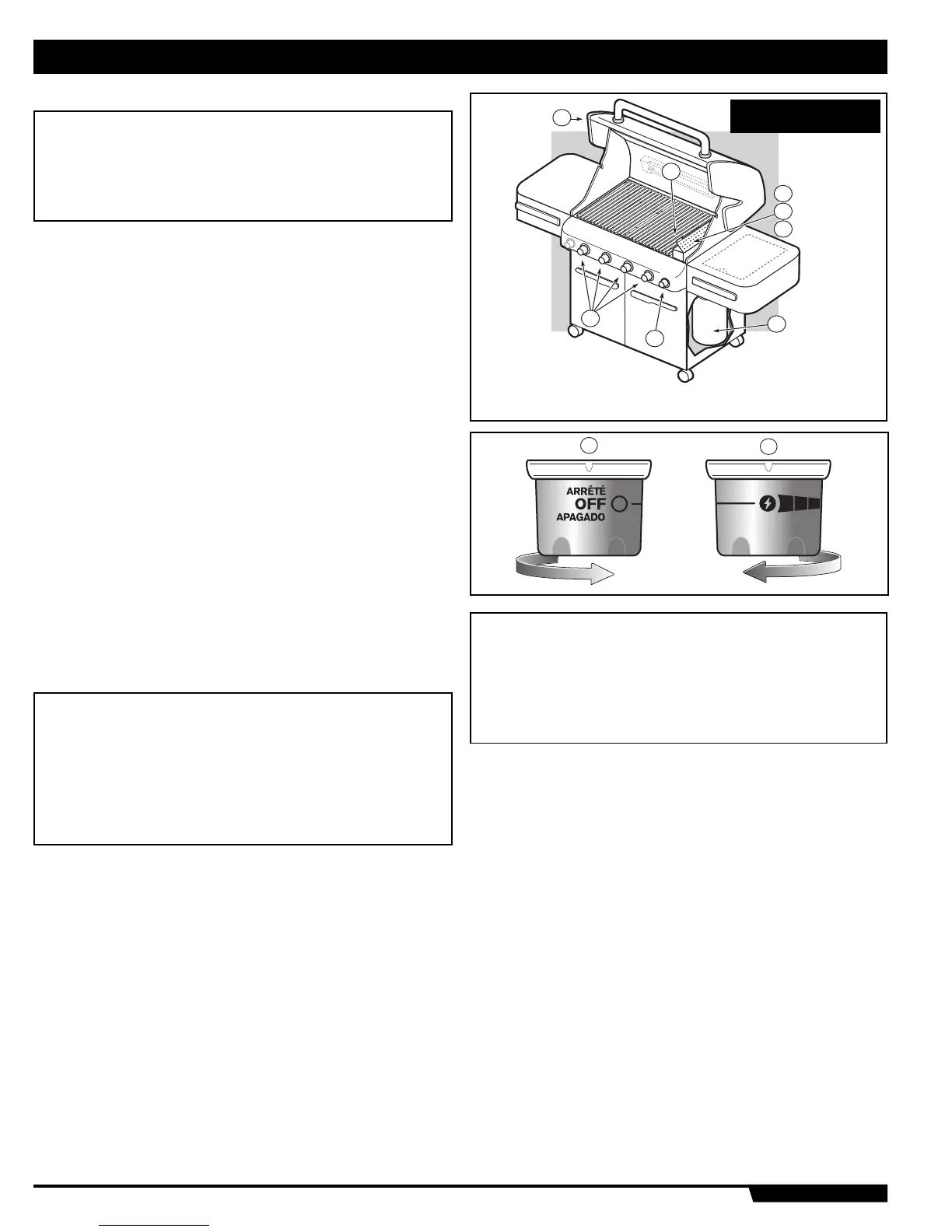 ARRÊTÉ
OFF
APAGADO