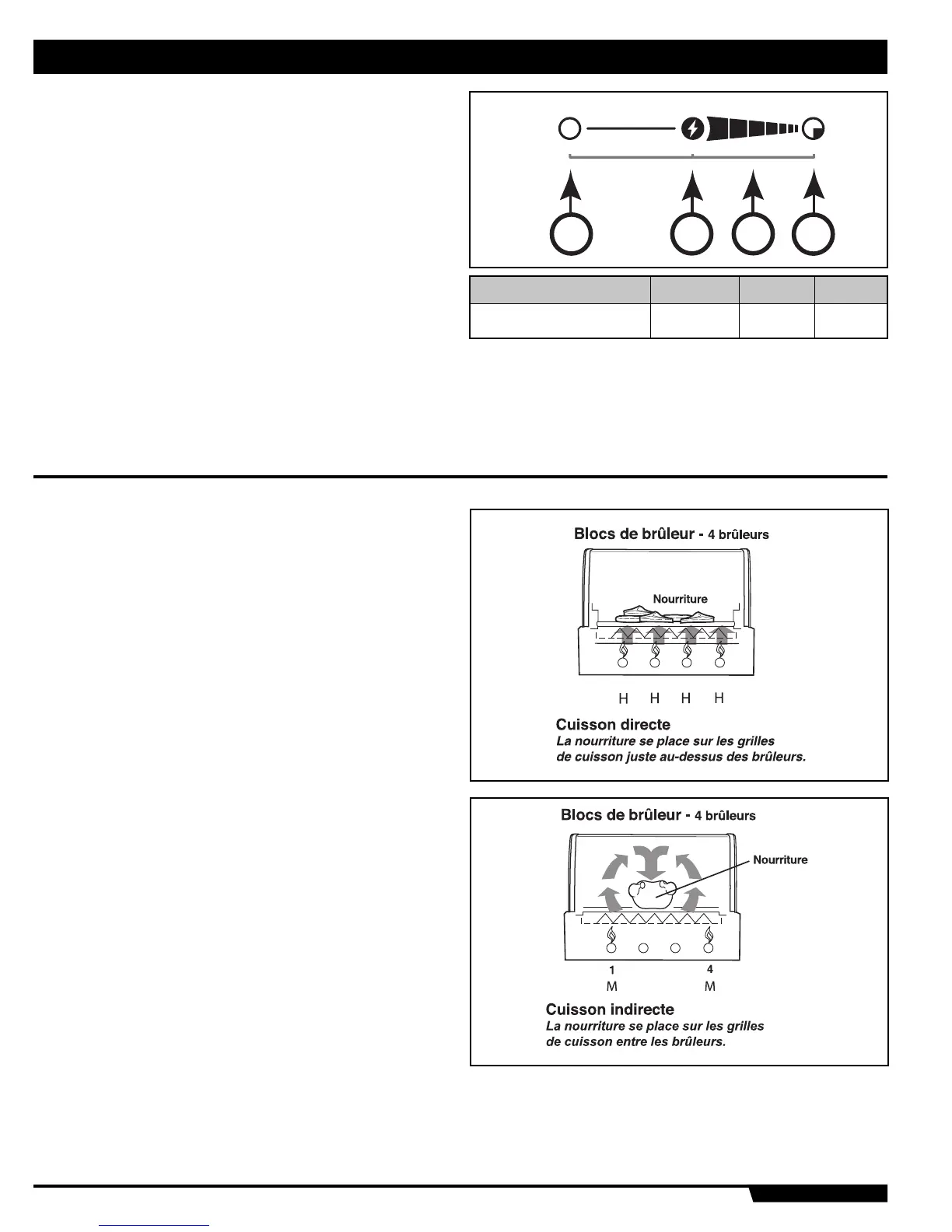 Blocs de brûleur - 4 brûleurs

Nourriture

H H H H

Cuisson directe
La nourriture se place sur les grilles de cuisson juste au-dessus des brûleurs.

Blocs de brûleur - 4 brûleurs

Nourriture

1 4
M M

Cuisson indirecte
La nourriture se place sur les grilles de cuisson entre les brûleurs.