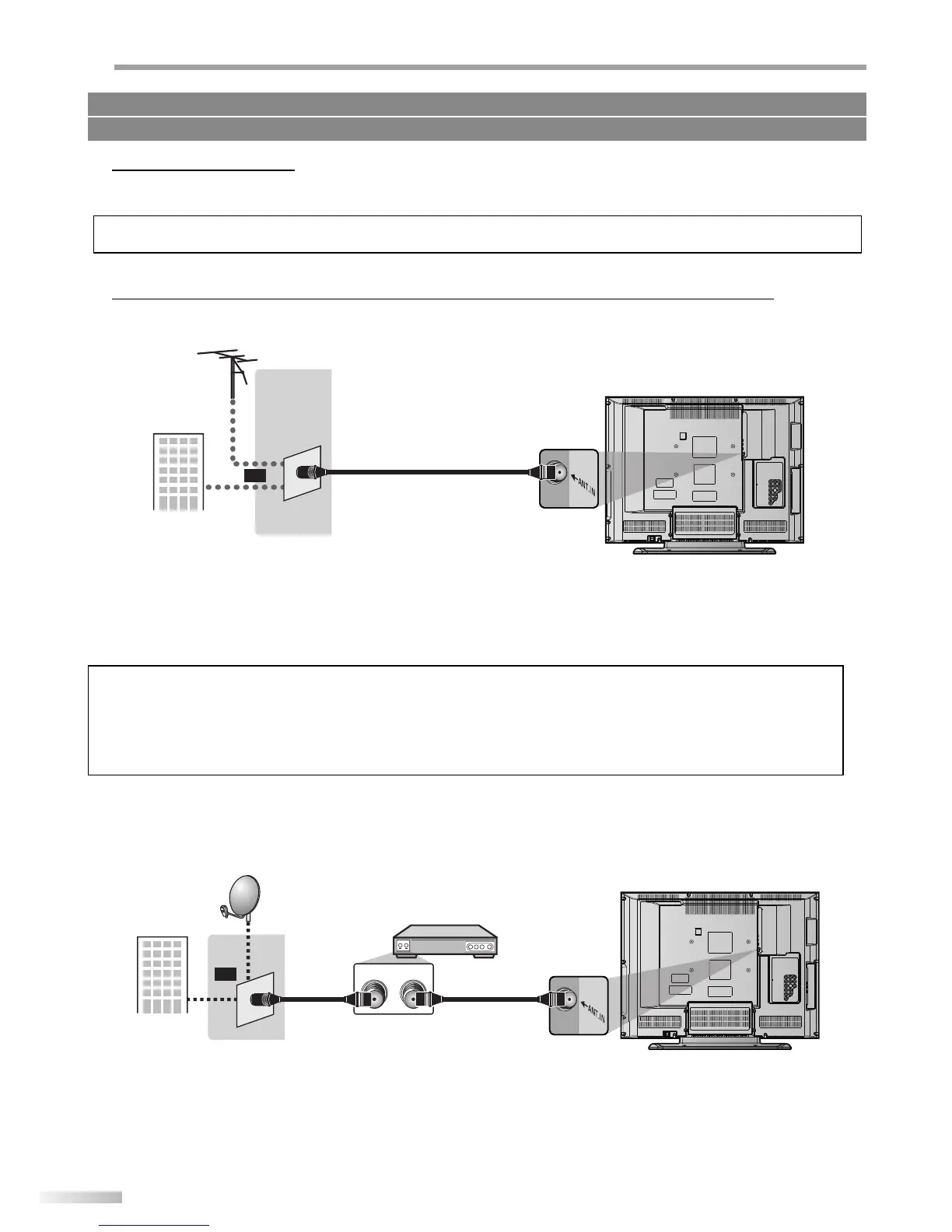 ANT.IN

ANT.IN