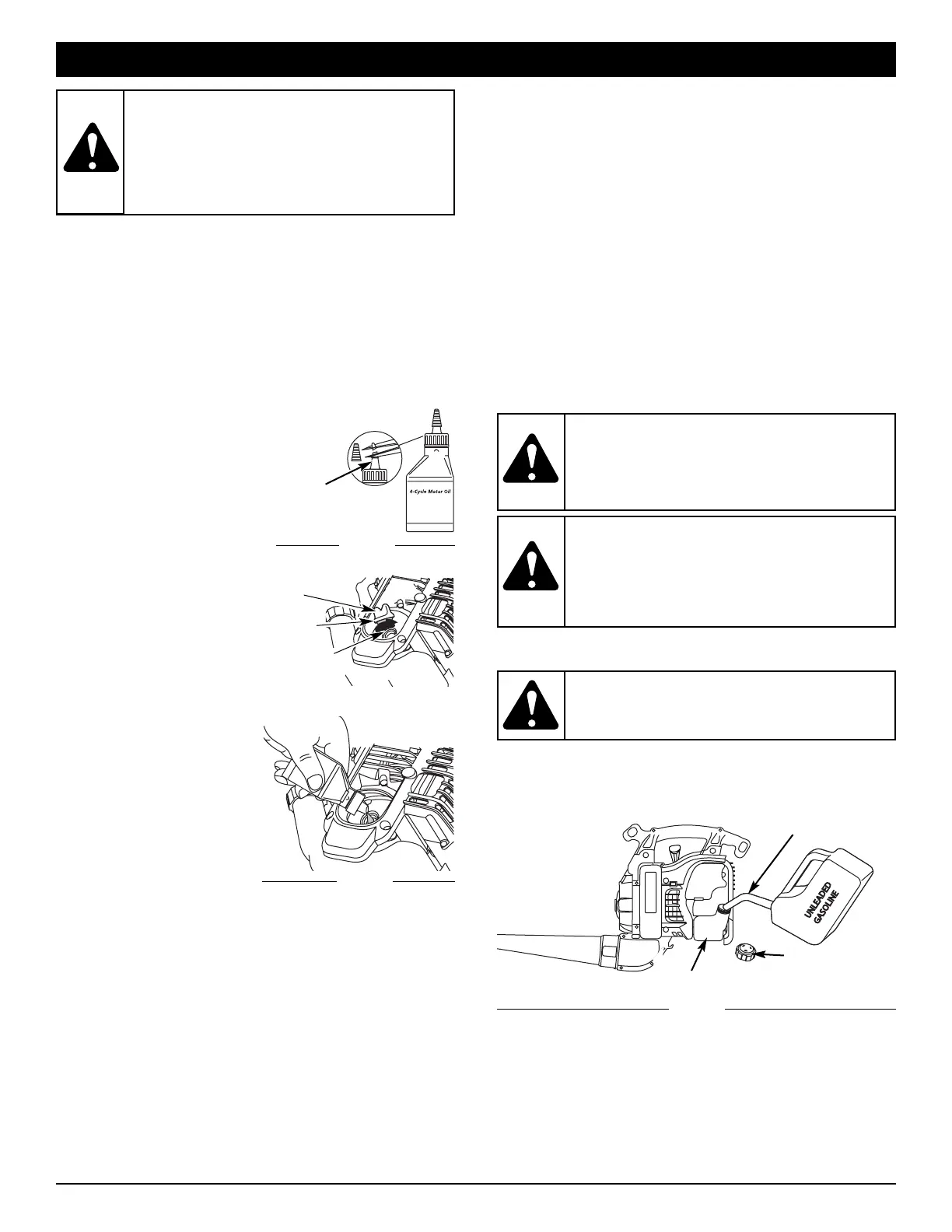 4-Cycle Motor Oil

UNLEADED GASOLINE