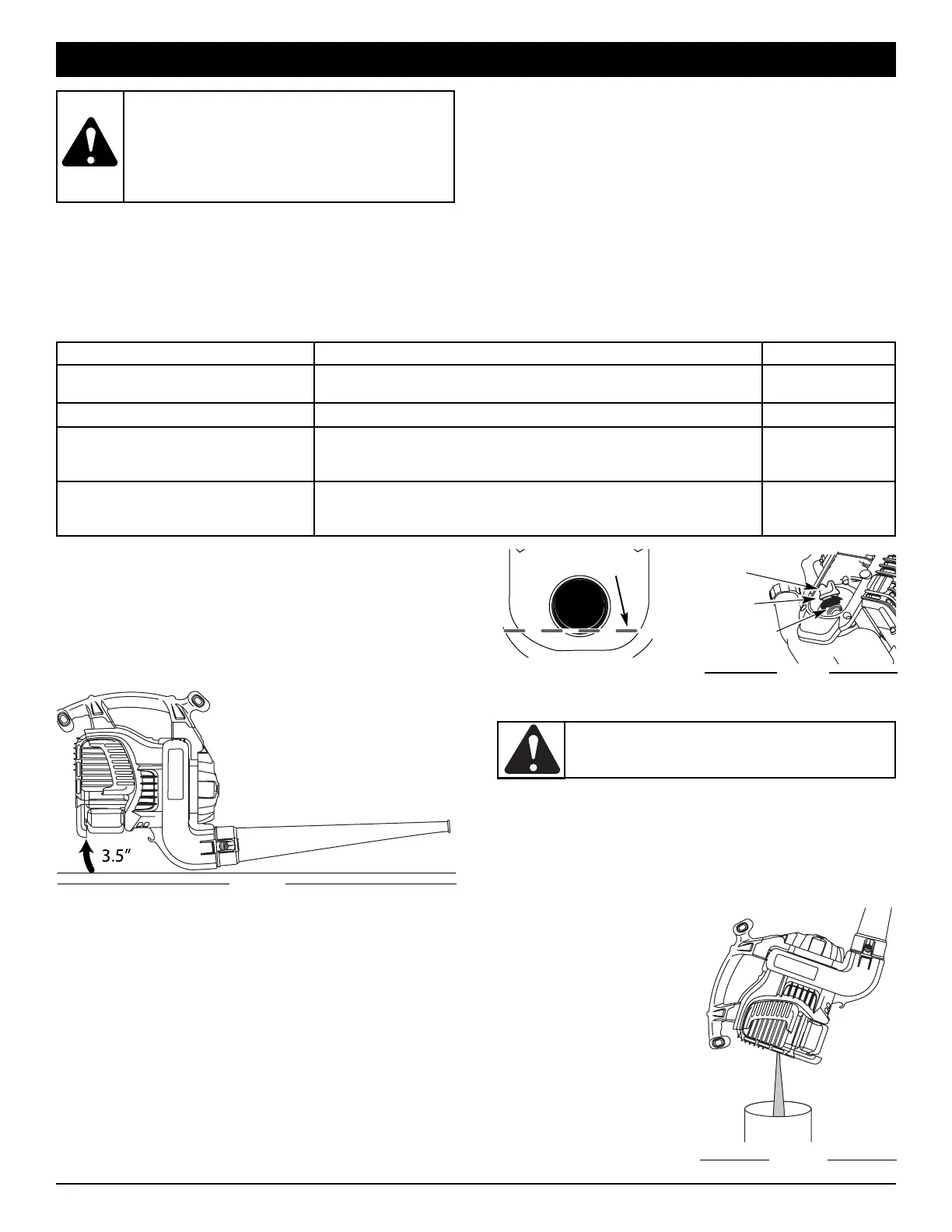 3.5″