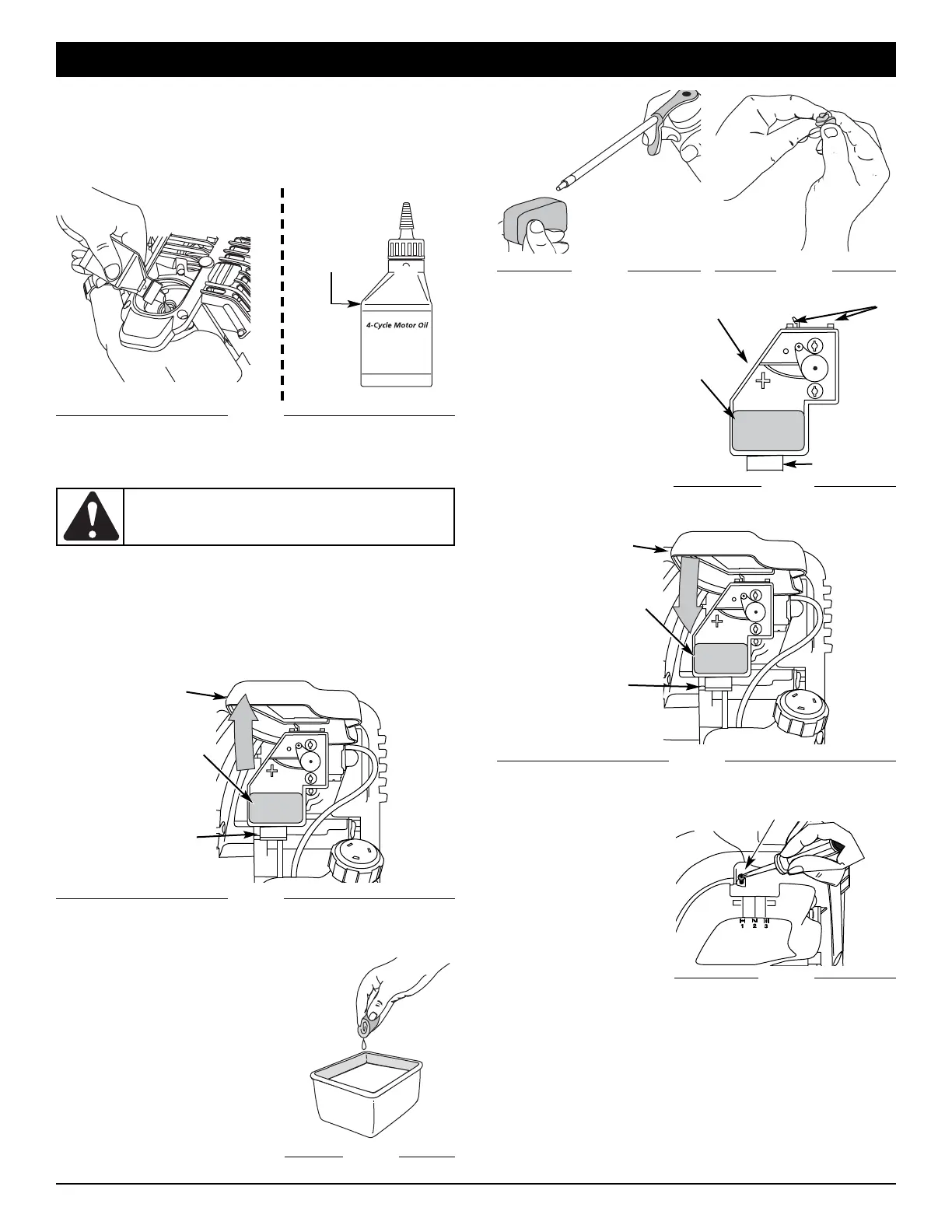 4-Cycle Motor Oil

1
2
3