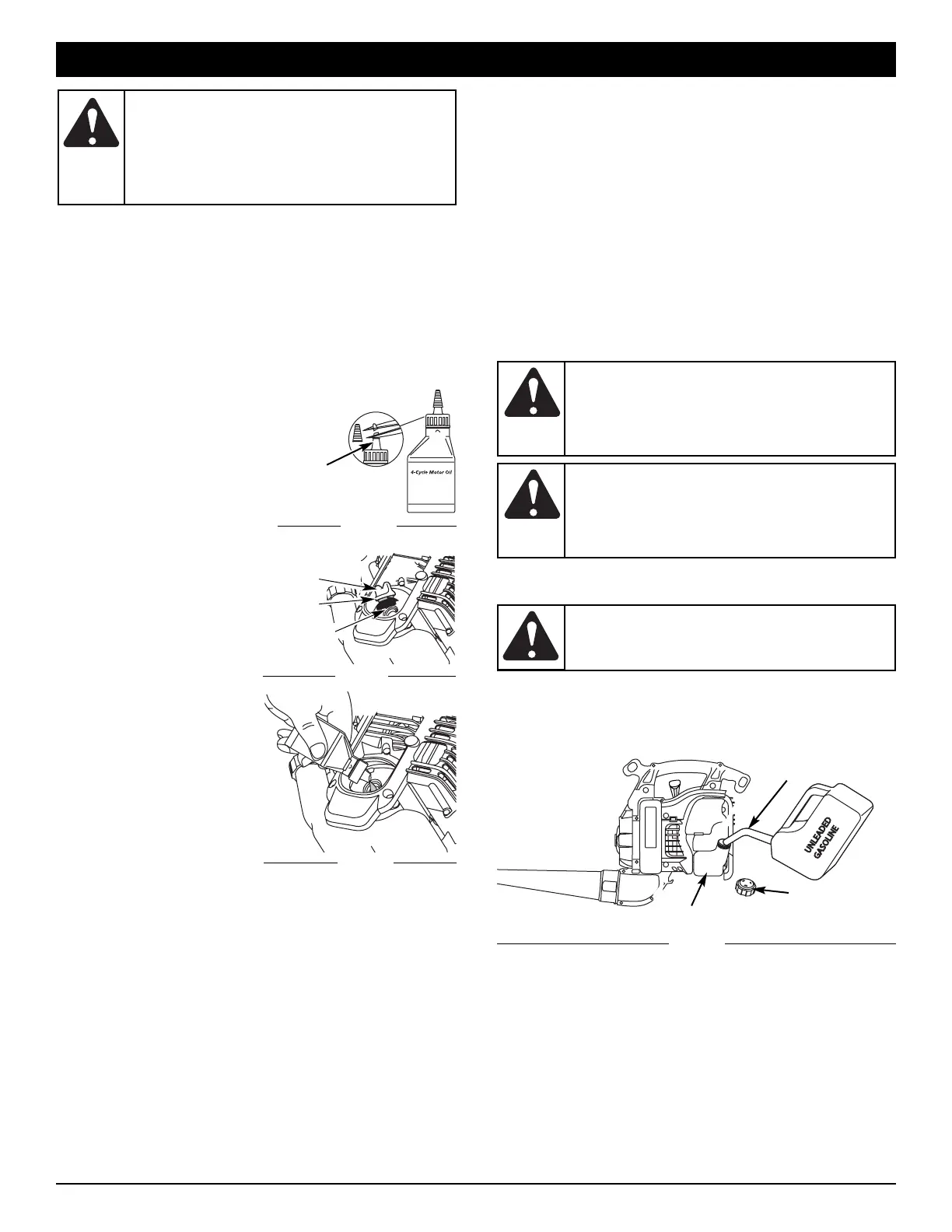 4-Cycle Motor Oil

UNLEADED GASOLINE