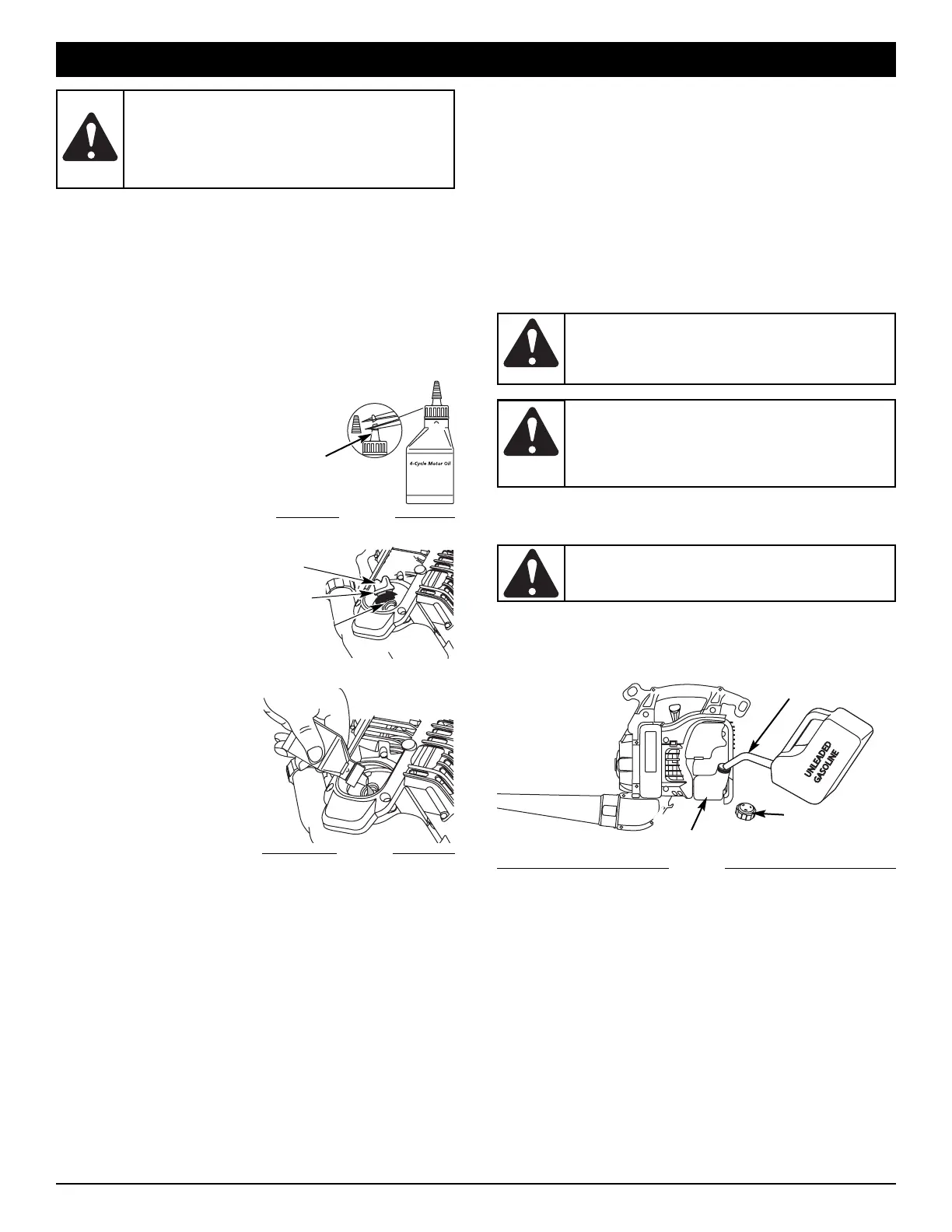 4-Cycle Motor Oil

UNLEADED GASOLINE