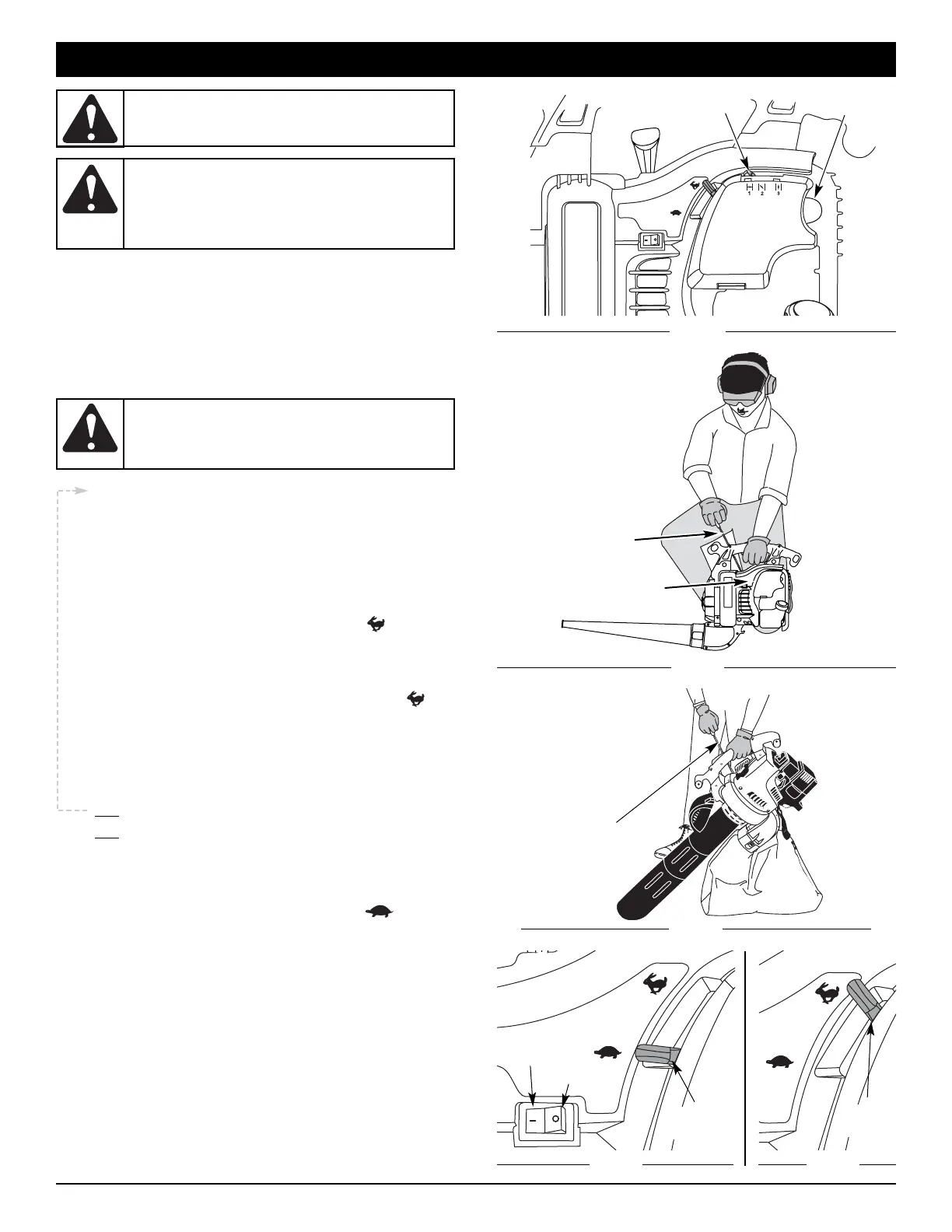 1 2 3