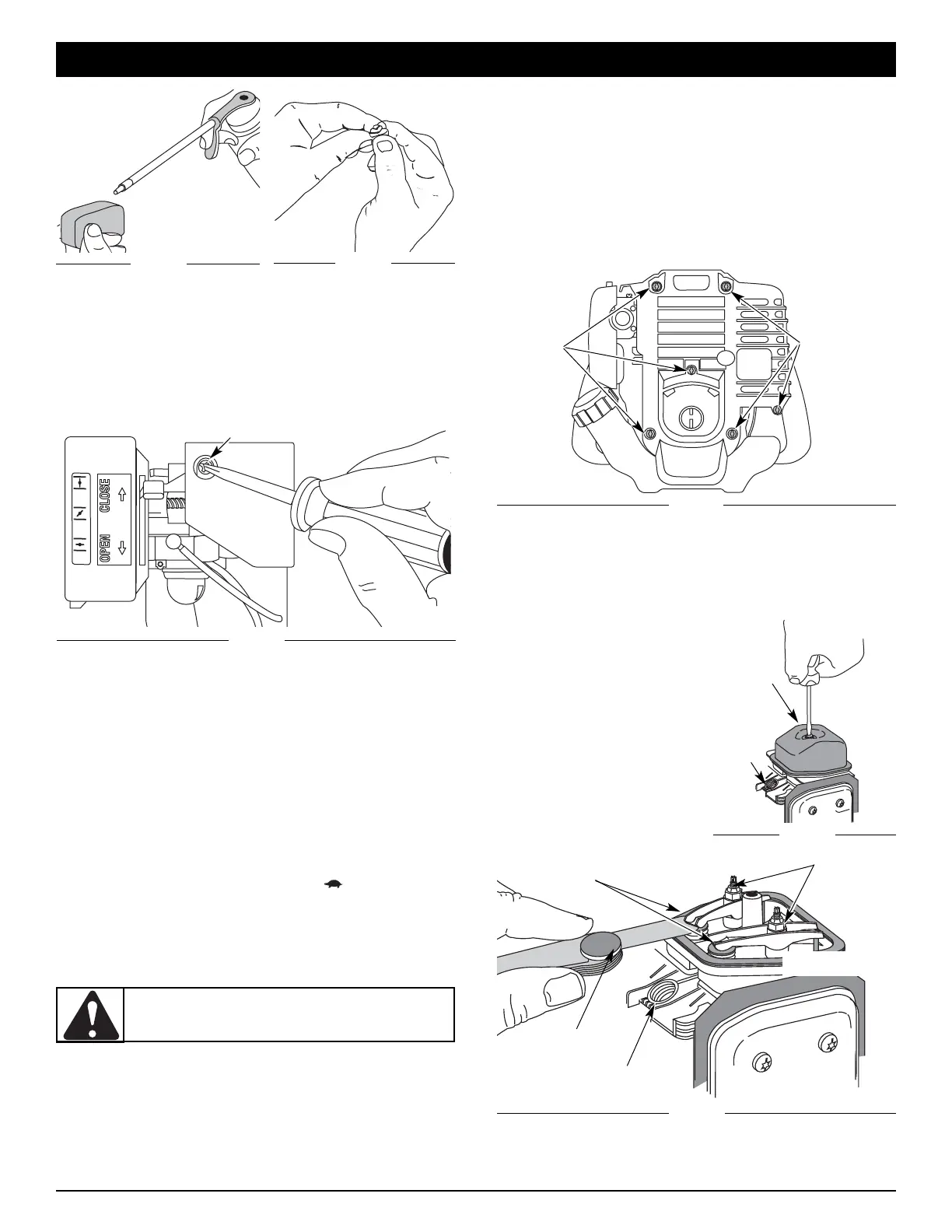 CLOSE

OPEN