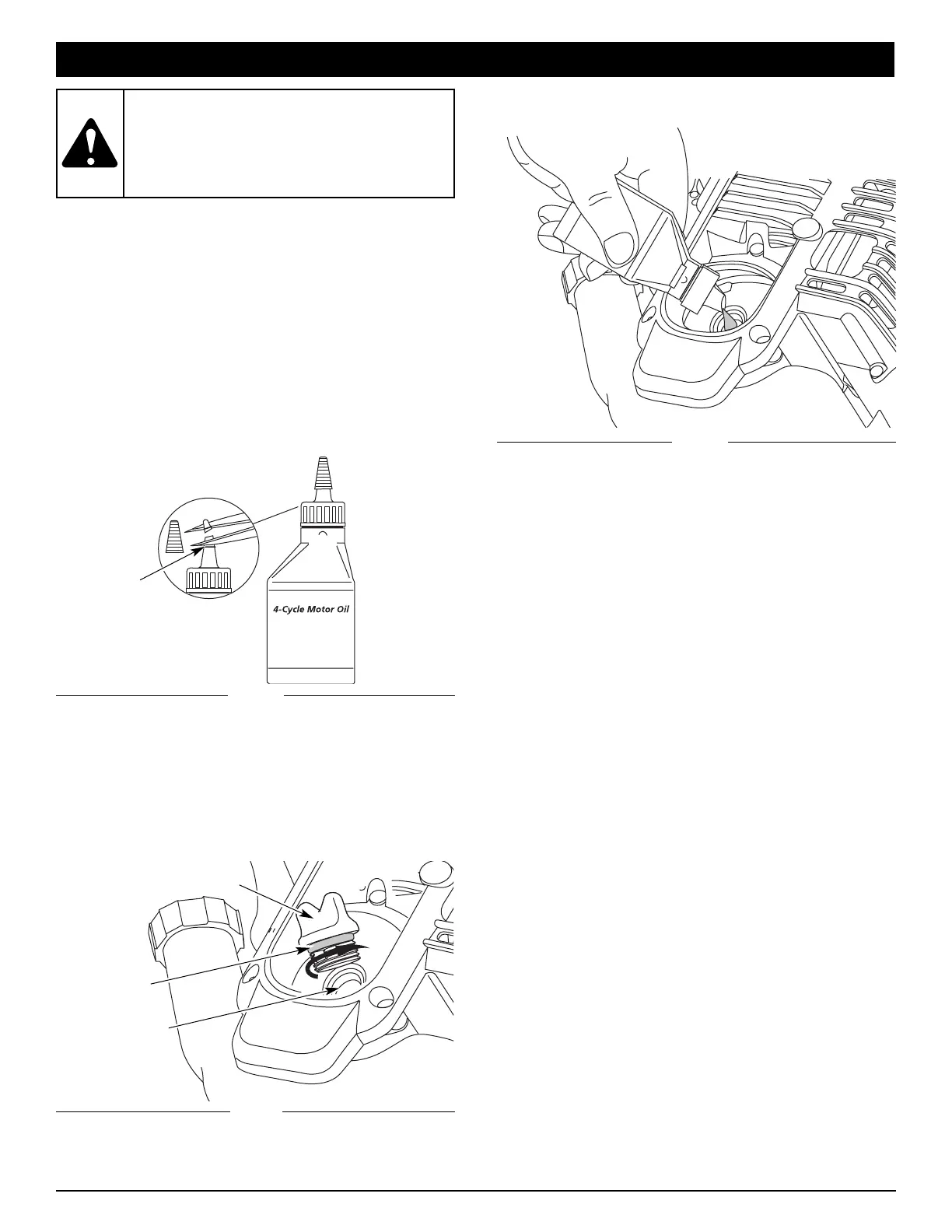 4-Cycle Motor Oil