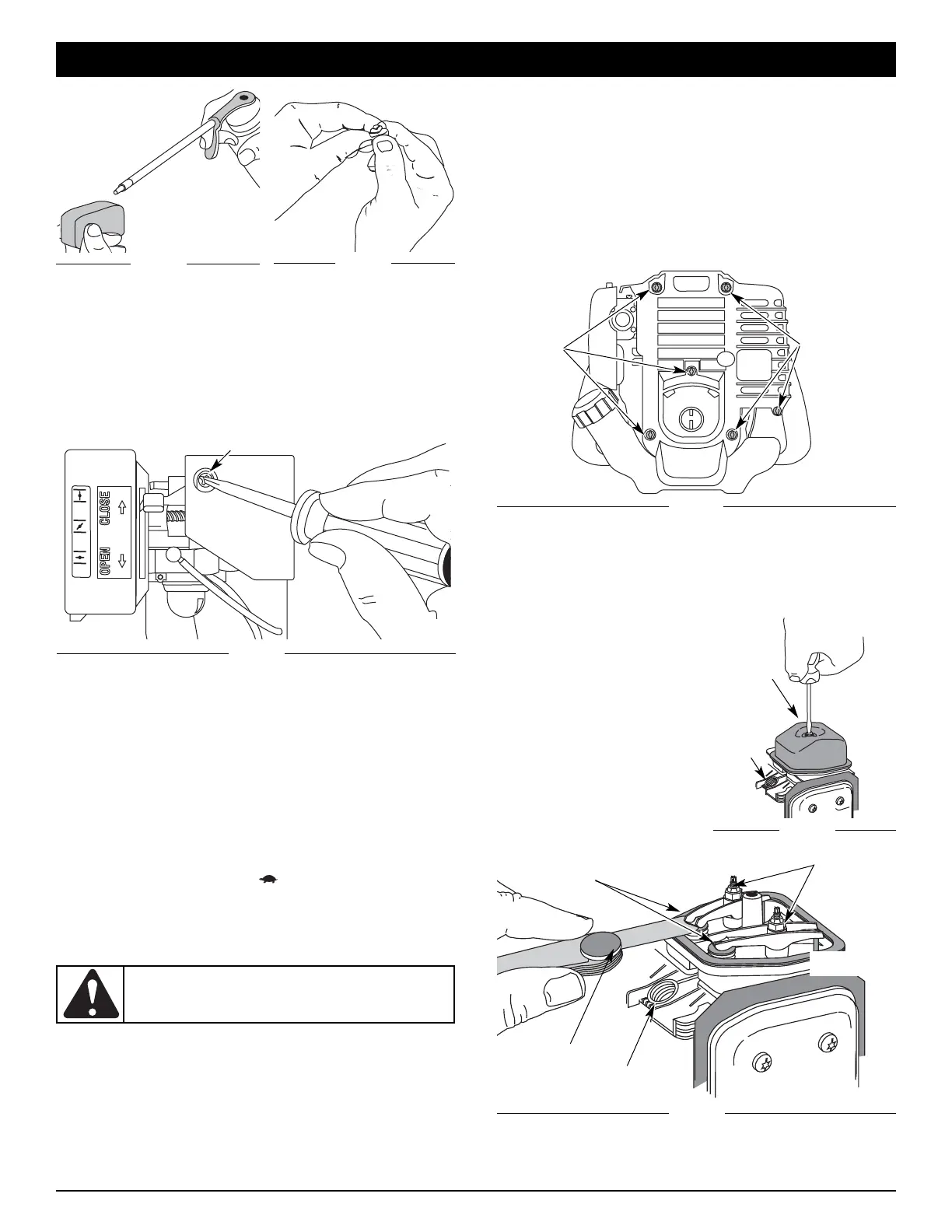 CLOSE
OPEN