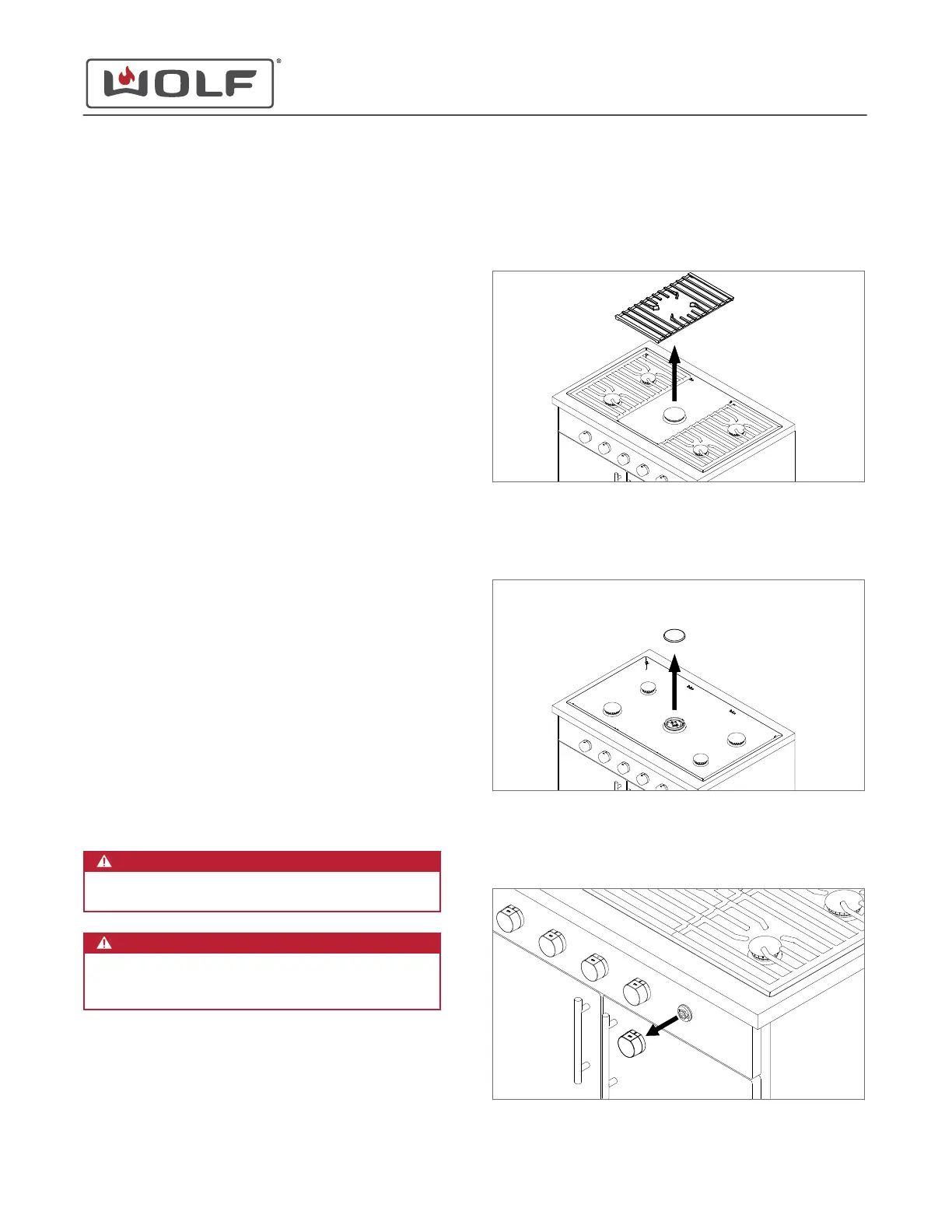 WOLF®