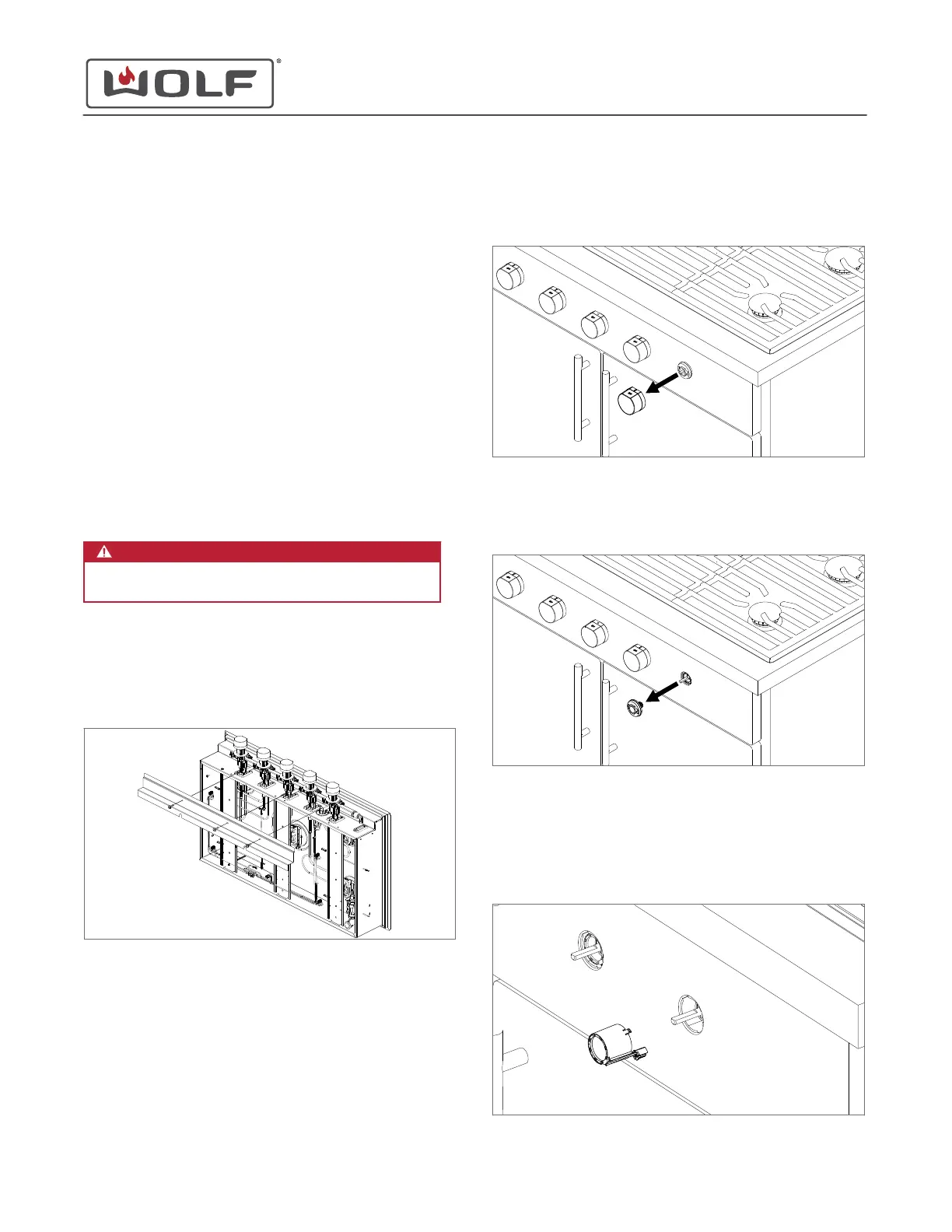 WOLF®