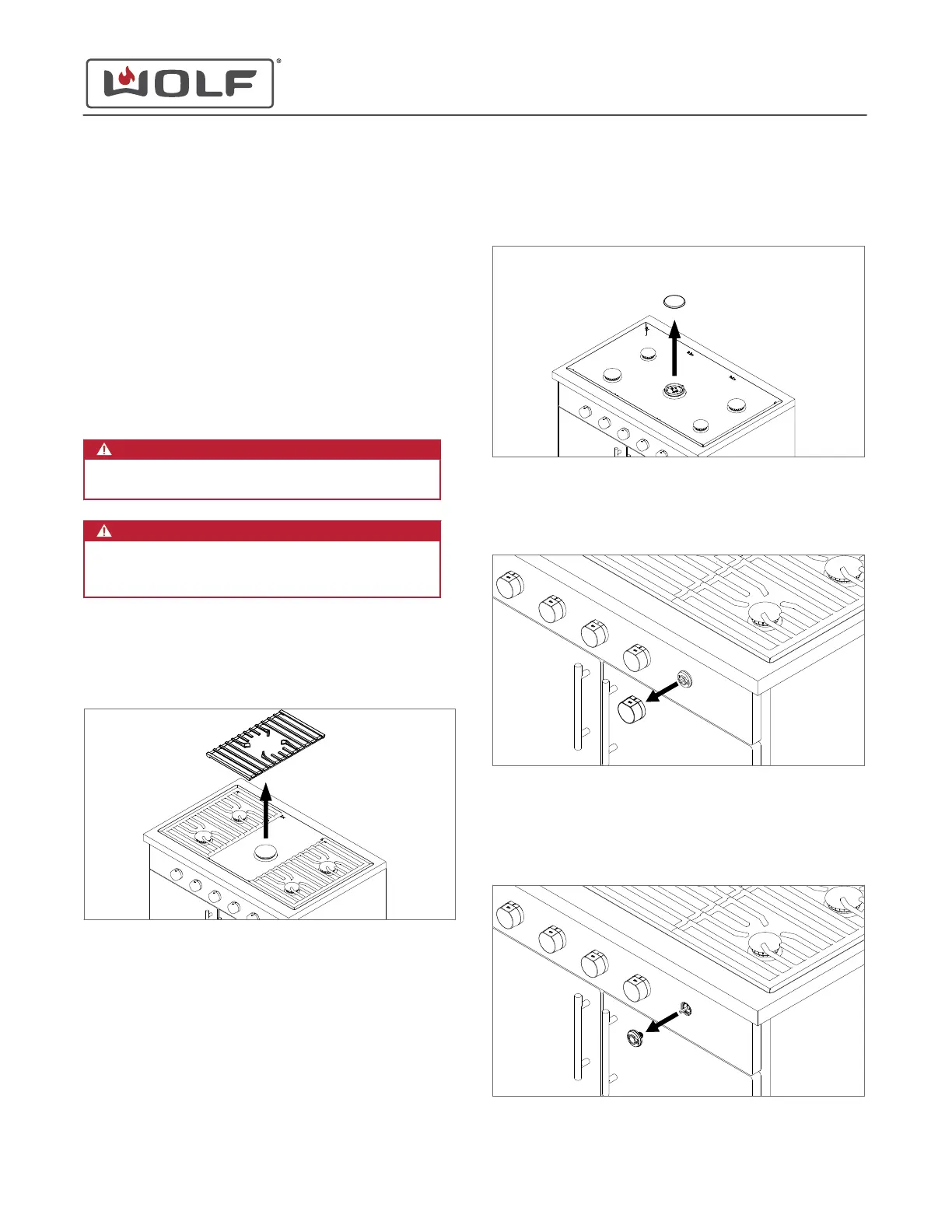 WOLF®