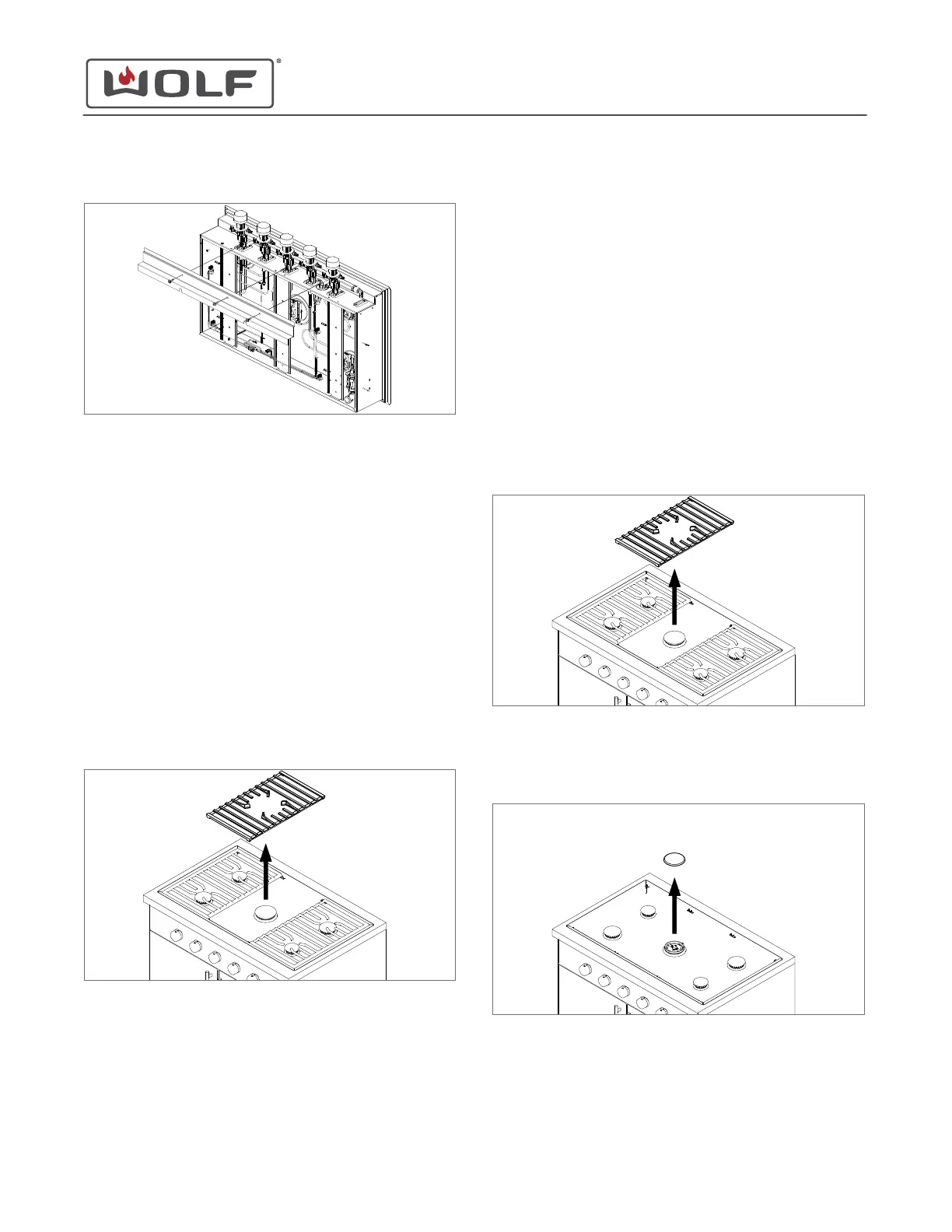 WOLF®