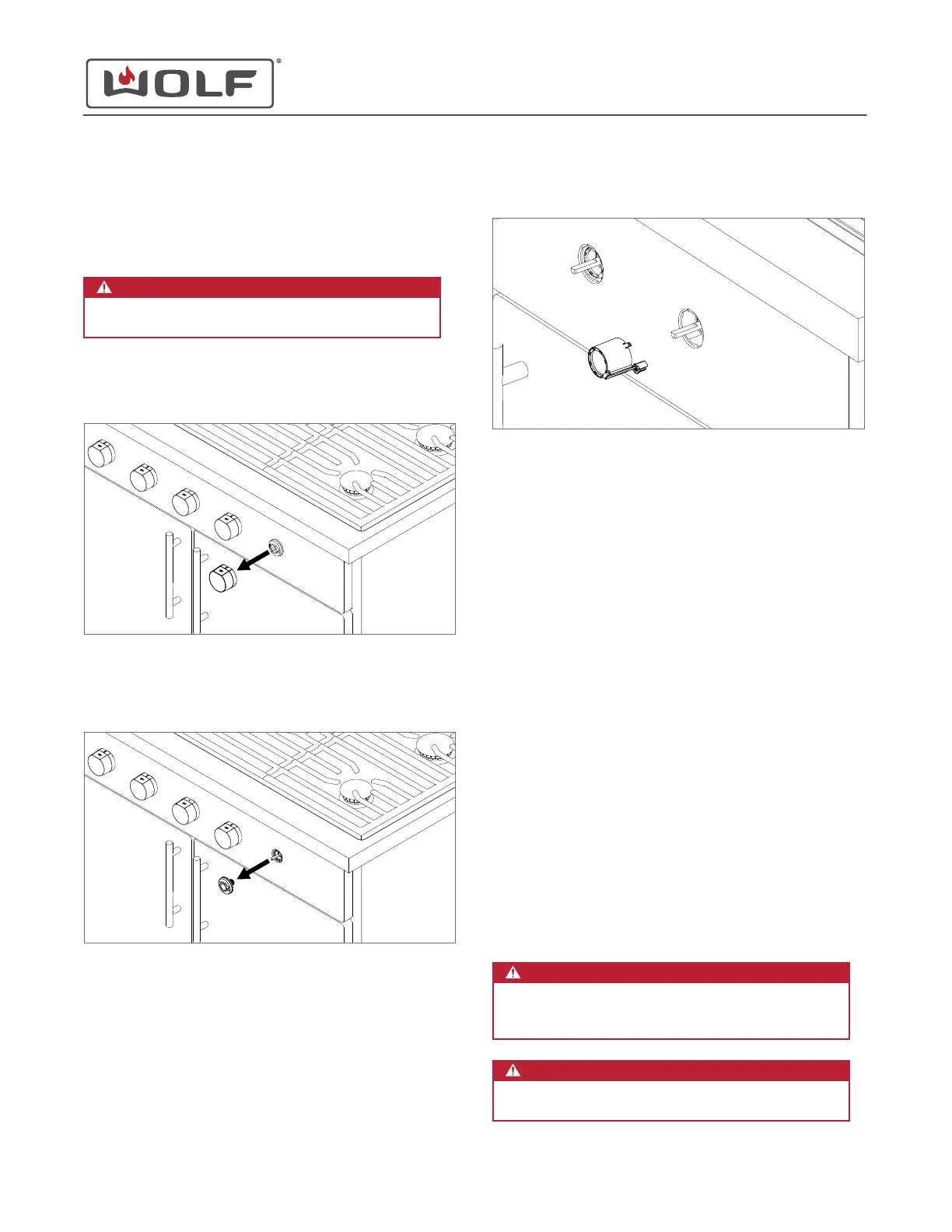 WOLF®