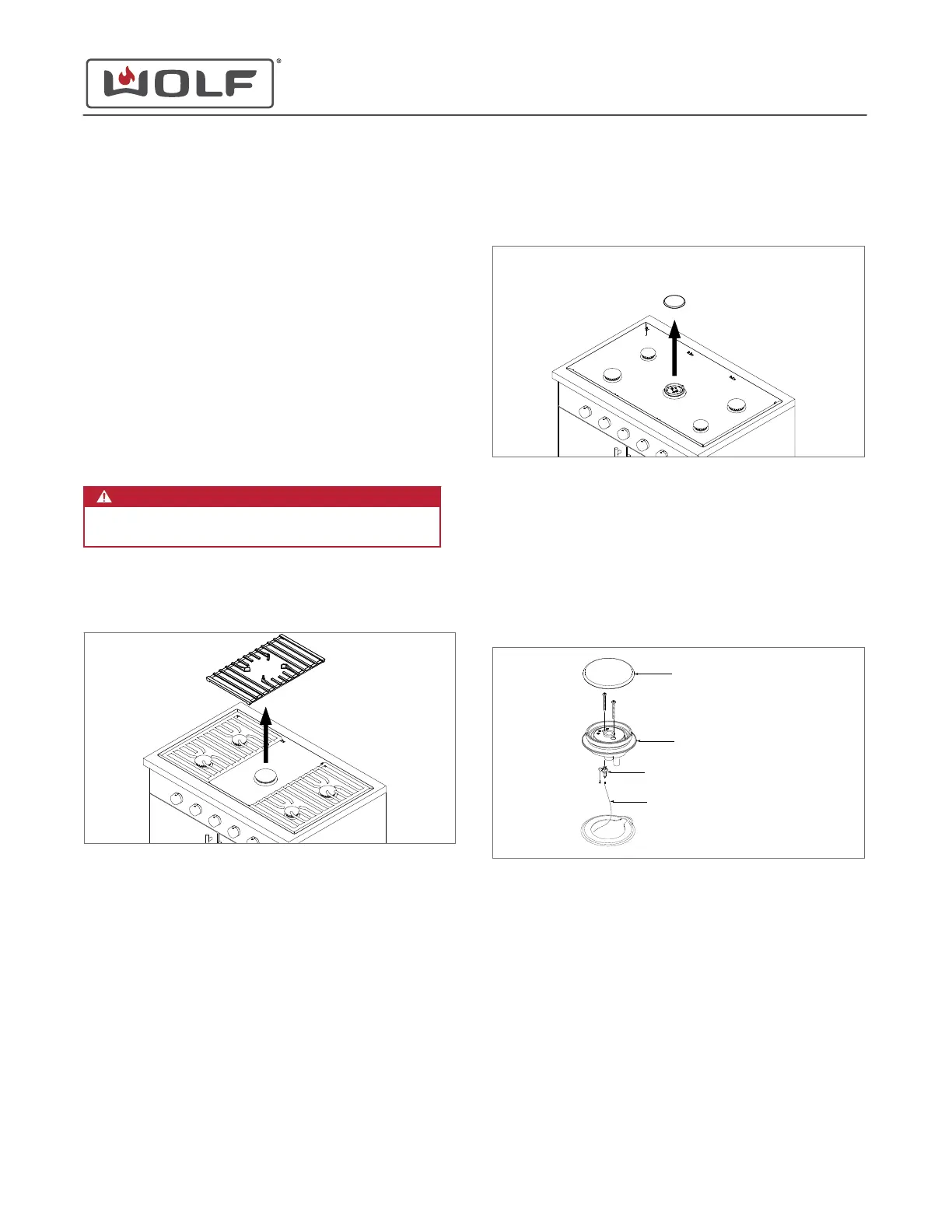 WOLF®