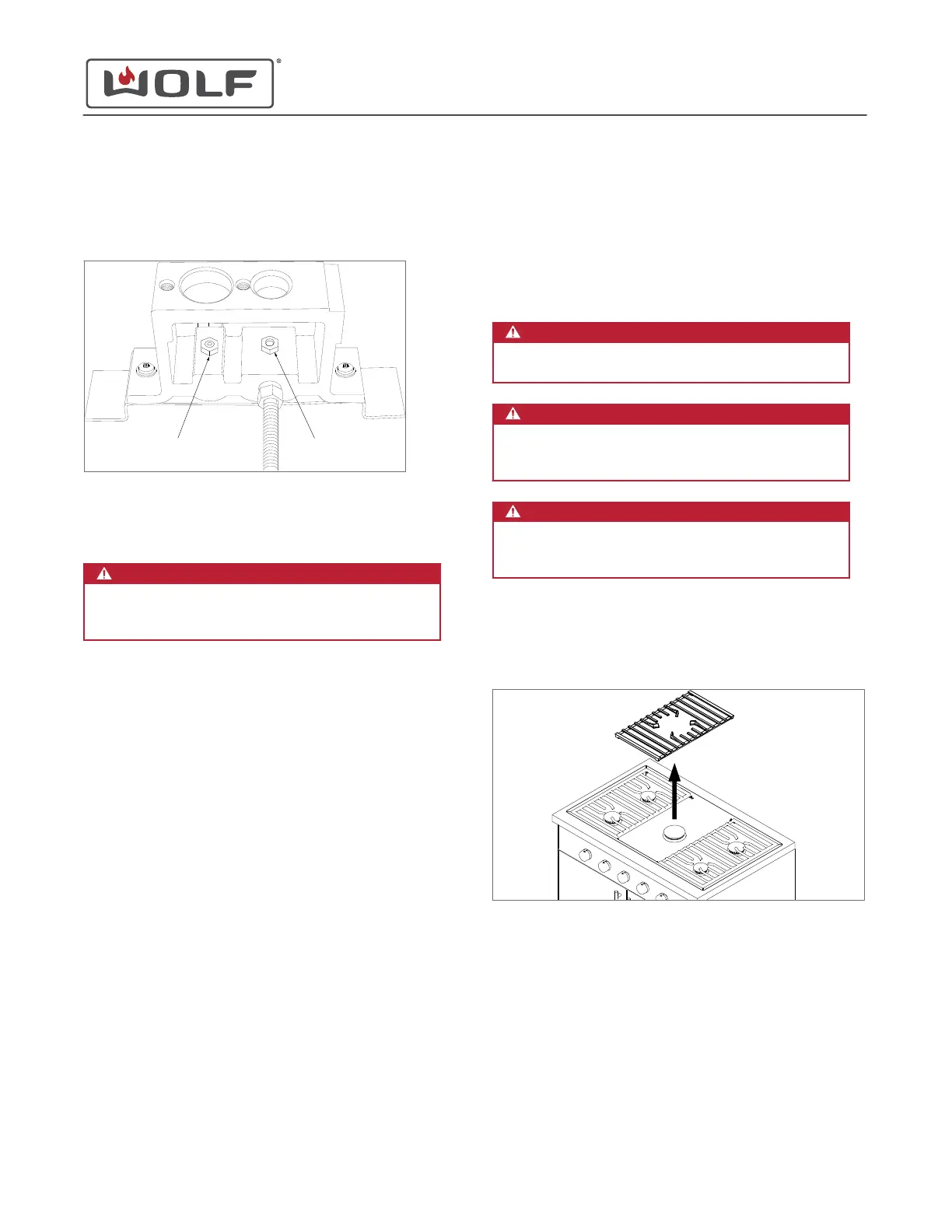 WOLF®