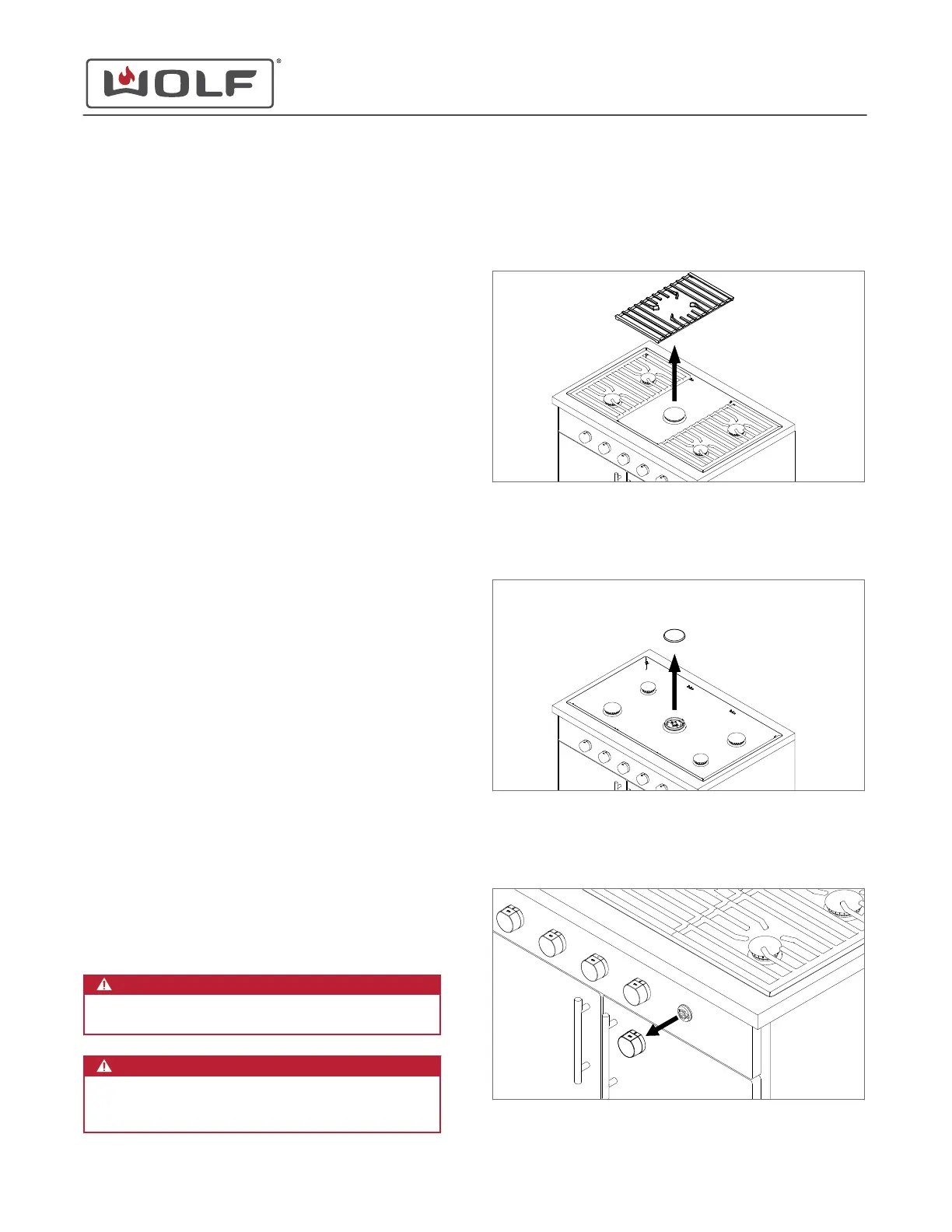 WOLF®