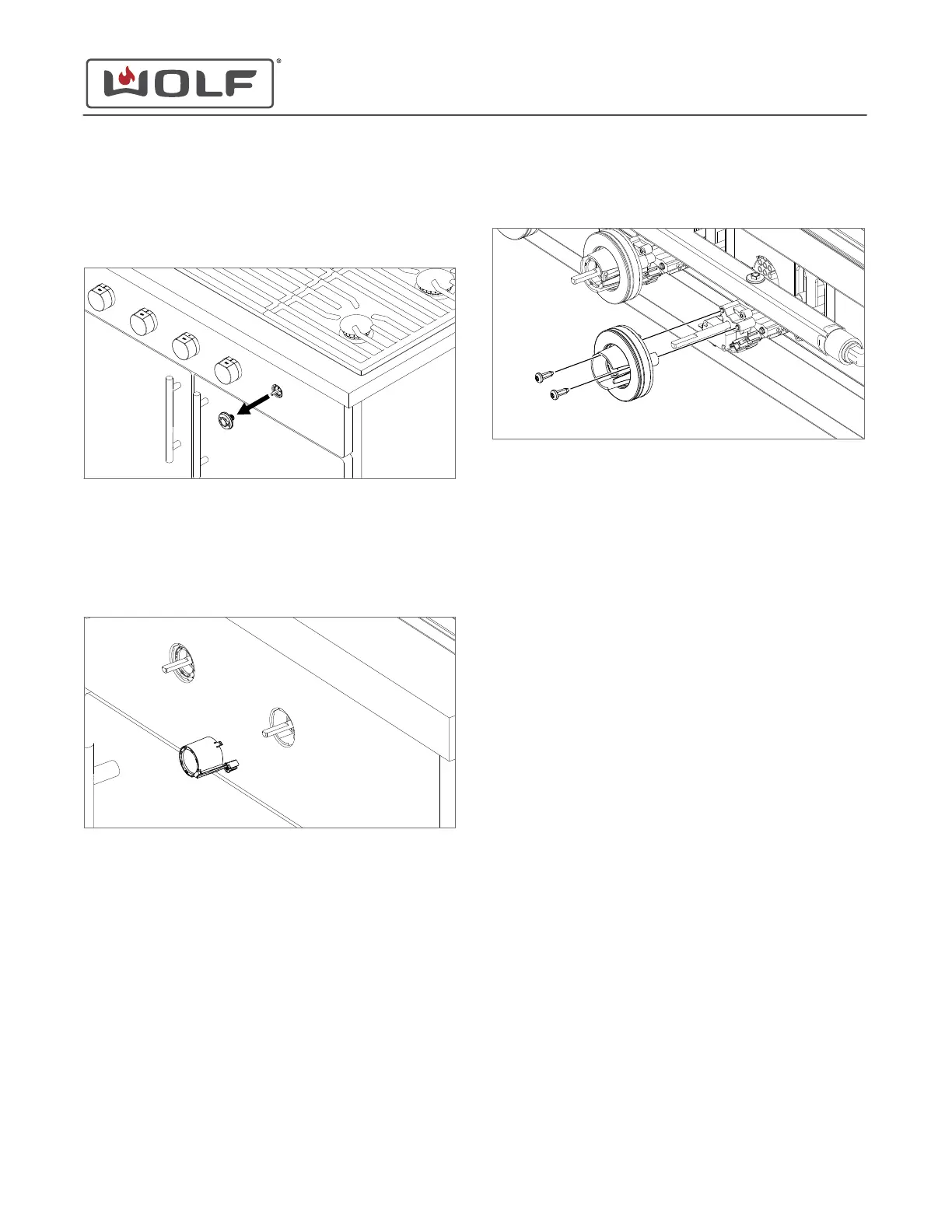 WOLF®