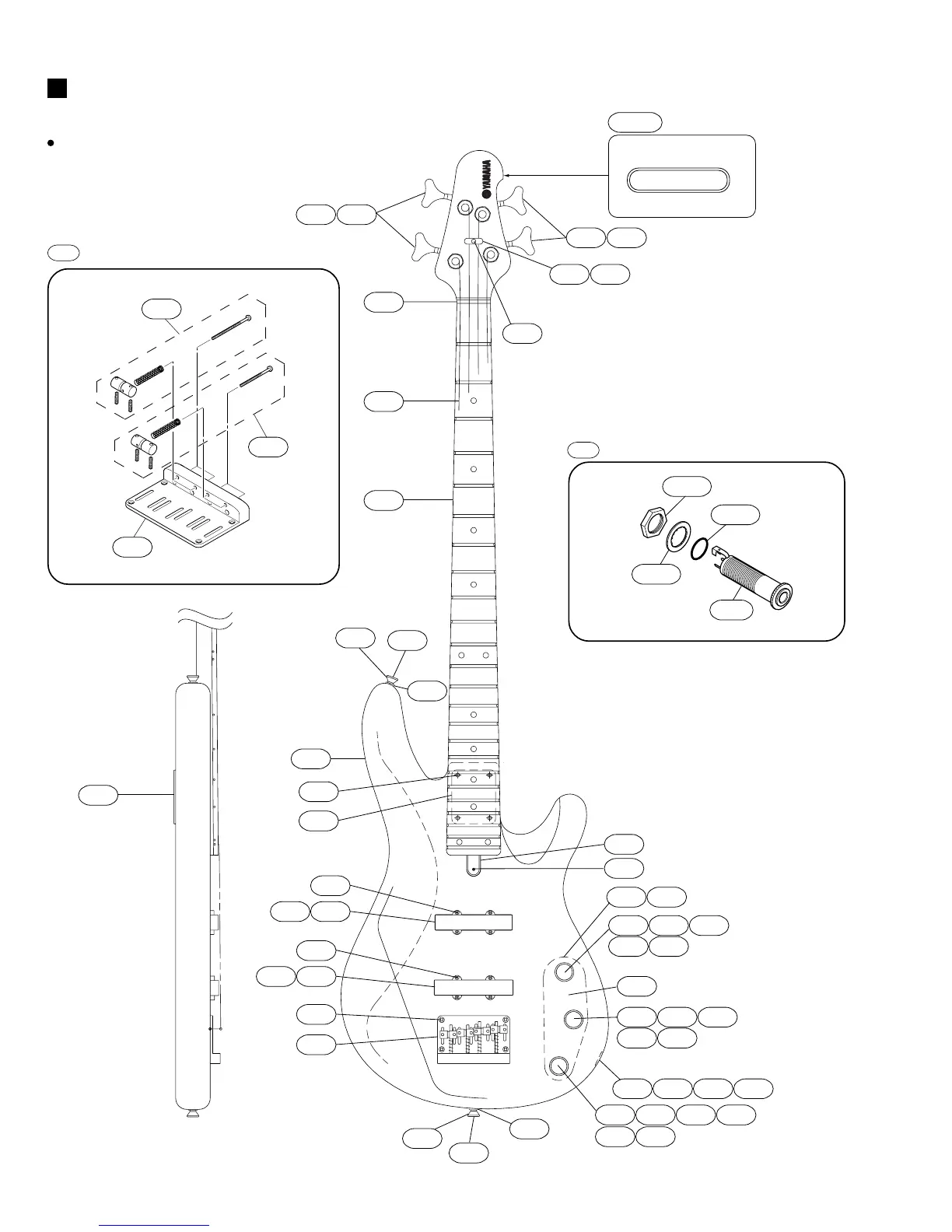 YAMAHA