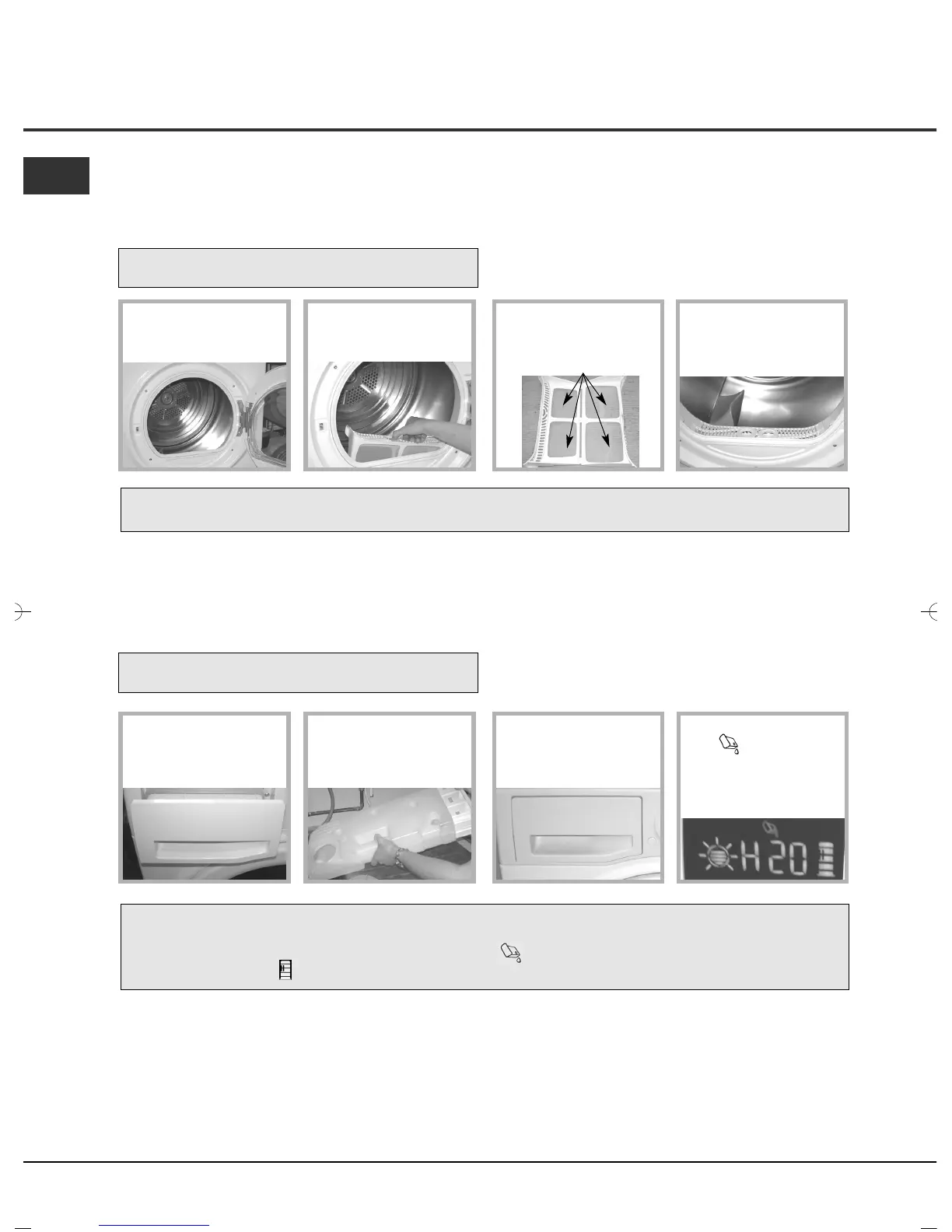 H20