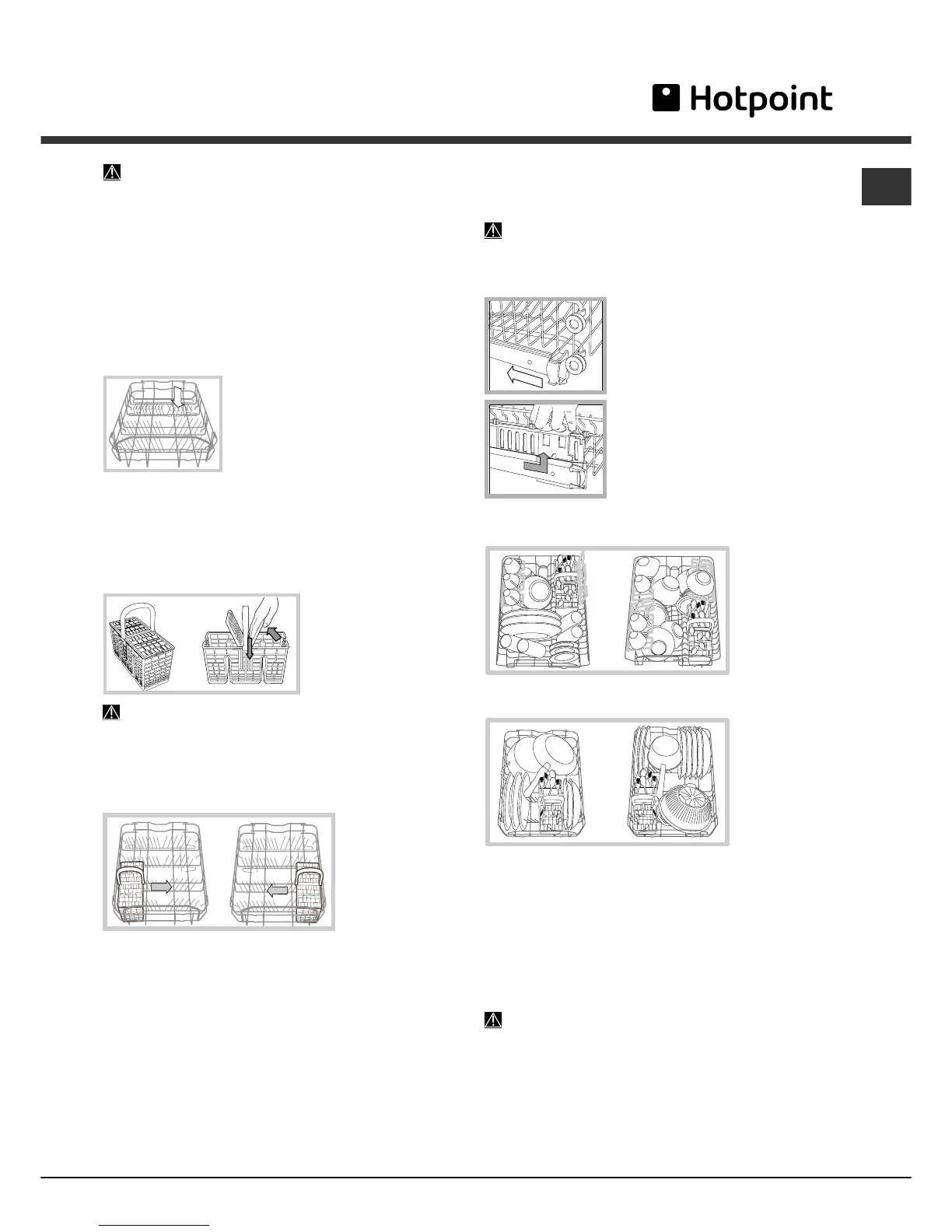 Hotpoint