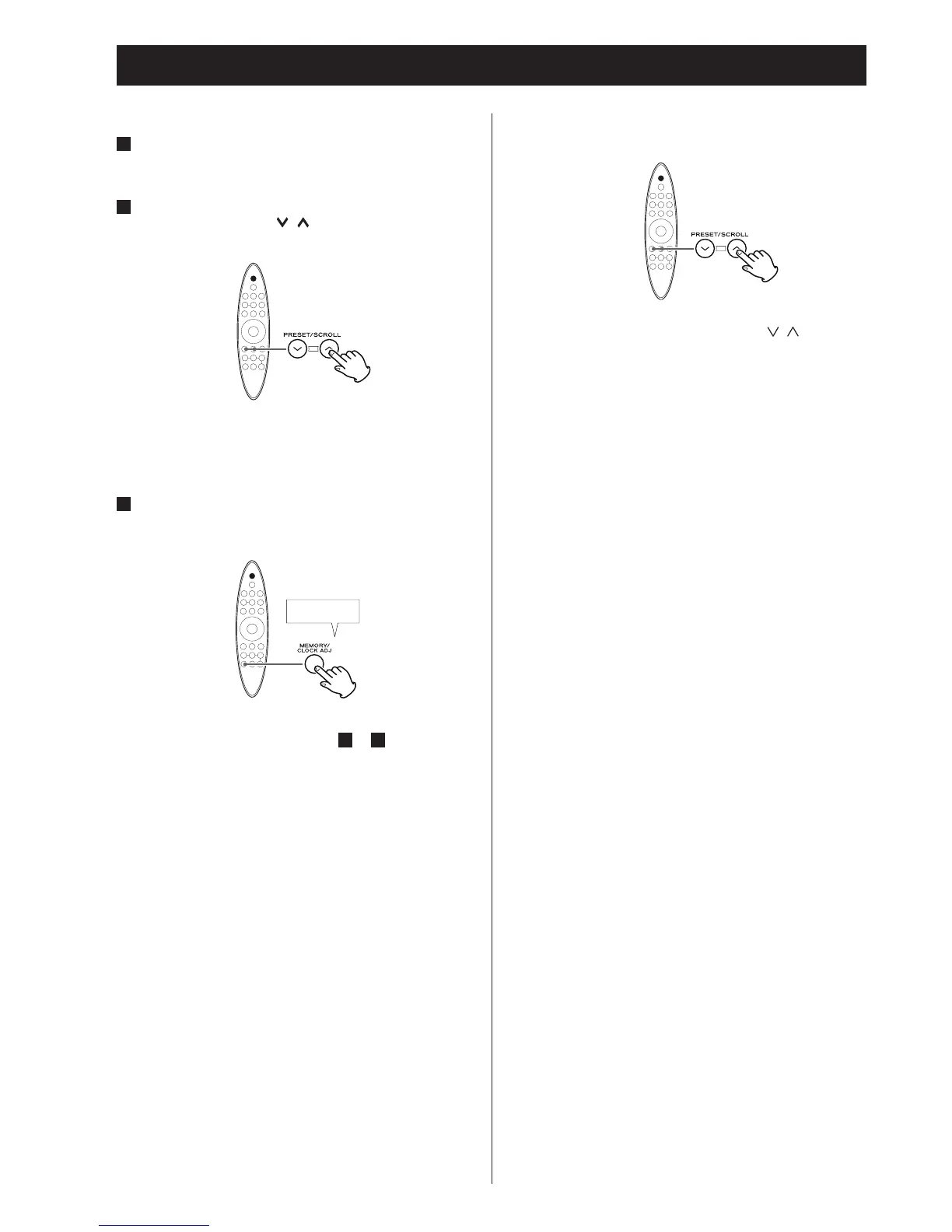 PRESET/SCROLL

MEMORY/ CLOCK ADJ

PRESET/SCROLL