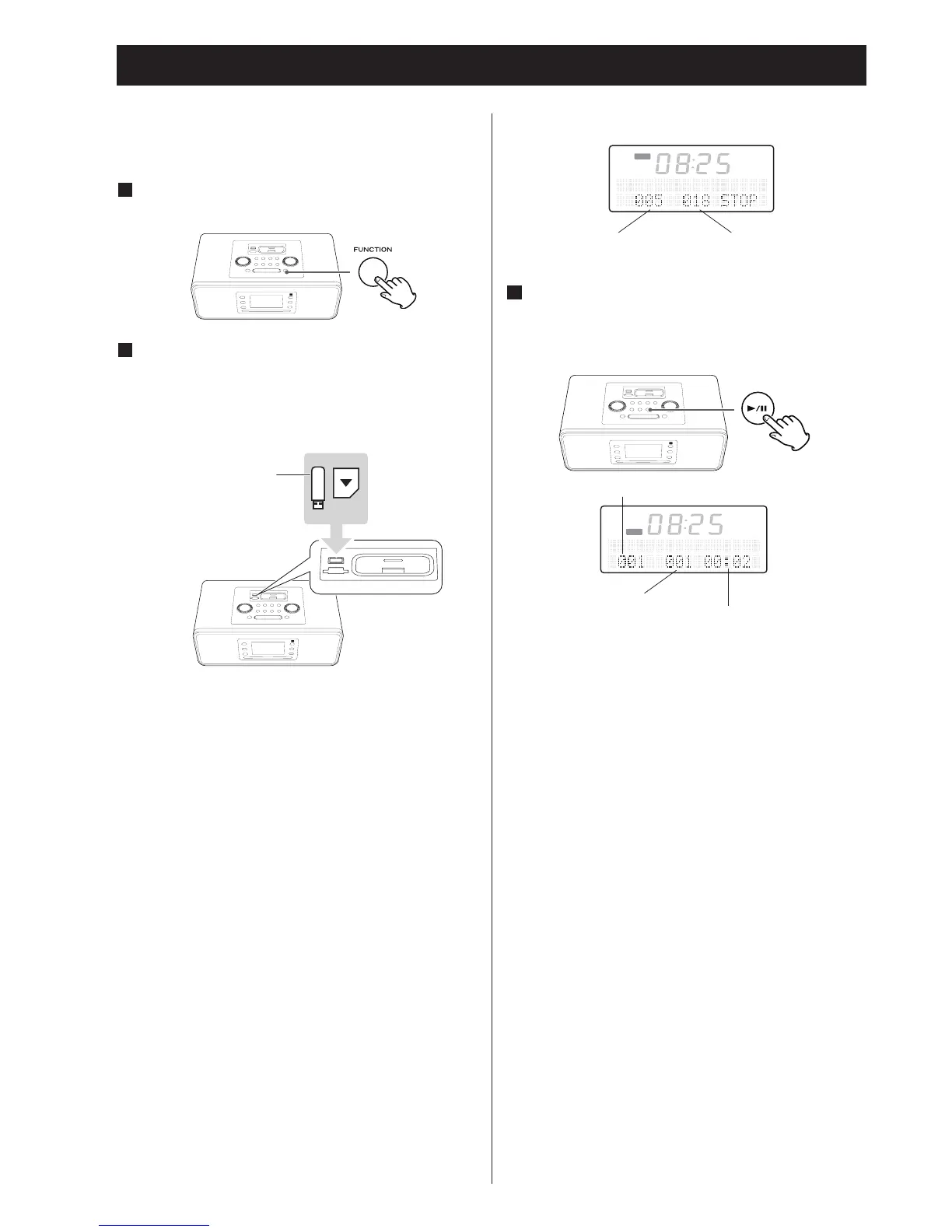 FUNCTION

08:25

005 018 STOP

08:25

001 001 00:02