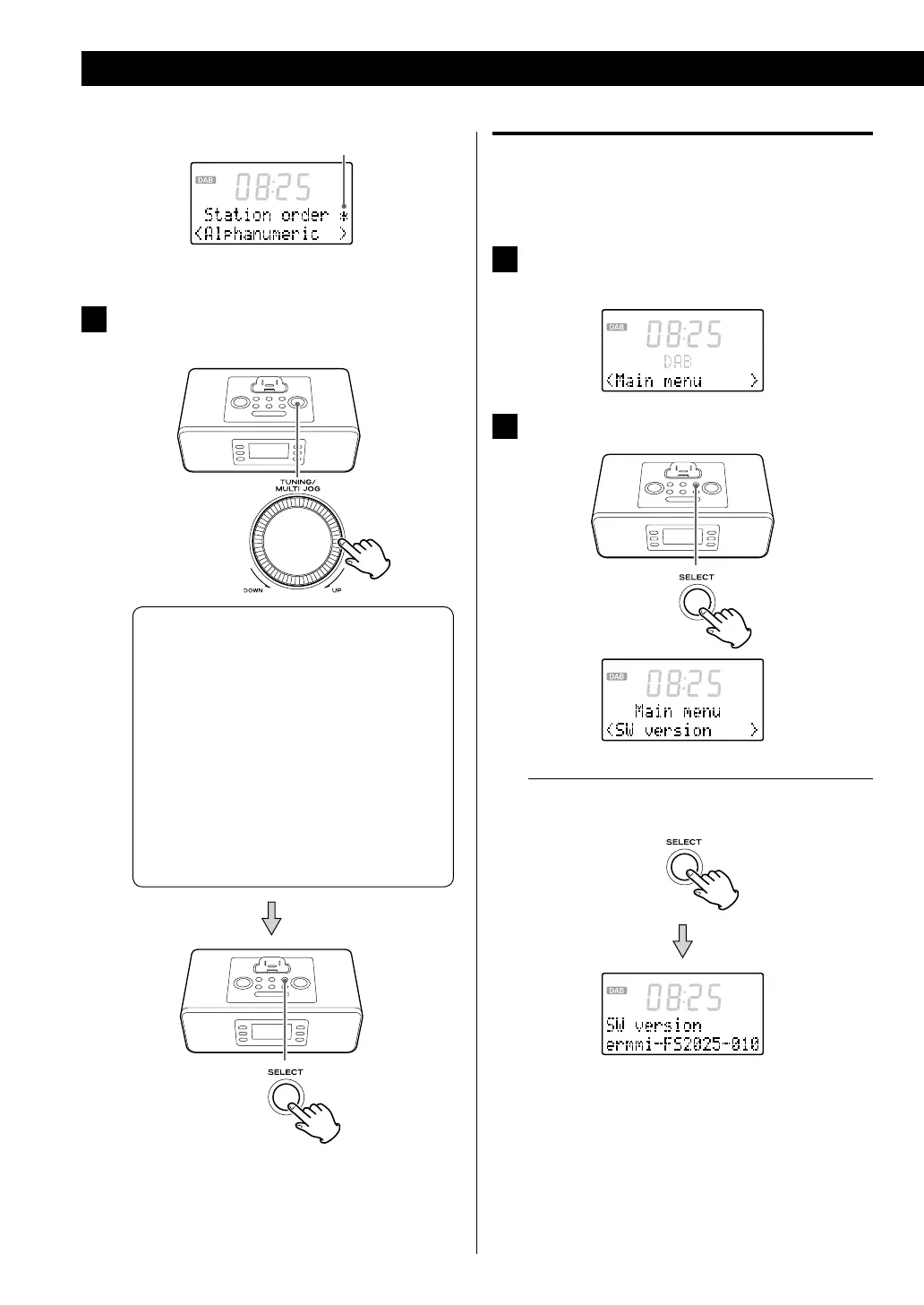 DAB 08:25
Station order *
<Alphanumeric >

TUNING/
MULTI JOG

DOWN UP

SELECT

DAB 08:25
DAB
<Main menu >

SELECT

DAB 08:25
Main menu
<SW version >

SELECT

DAB 08:25
SW version
ermmi-FS2025-010