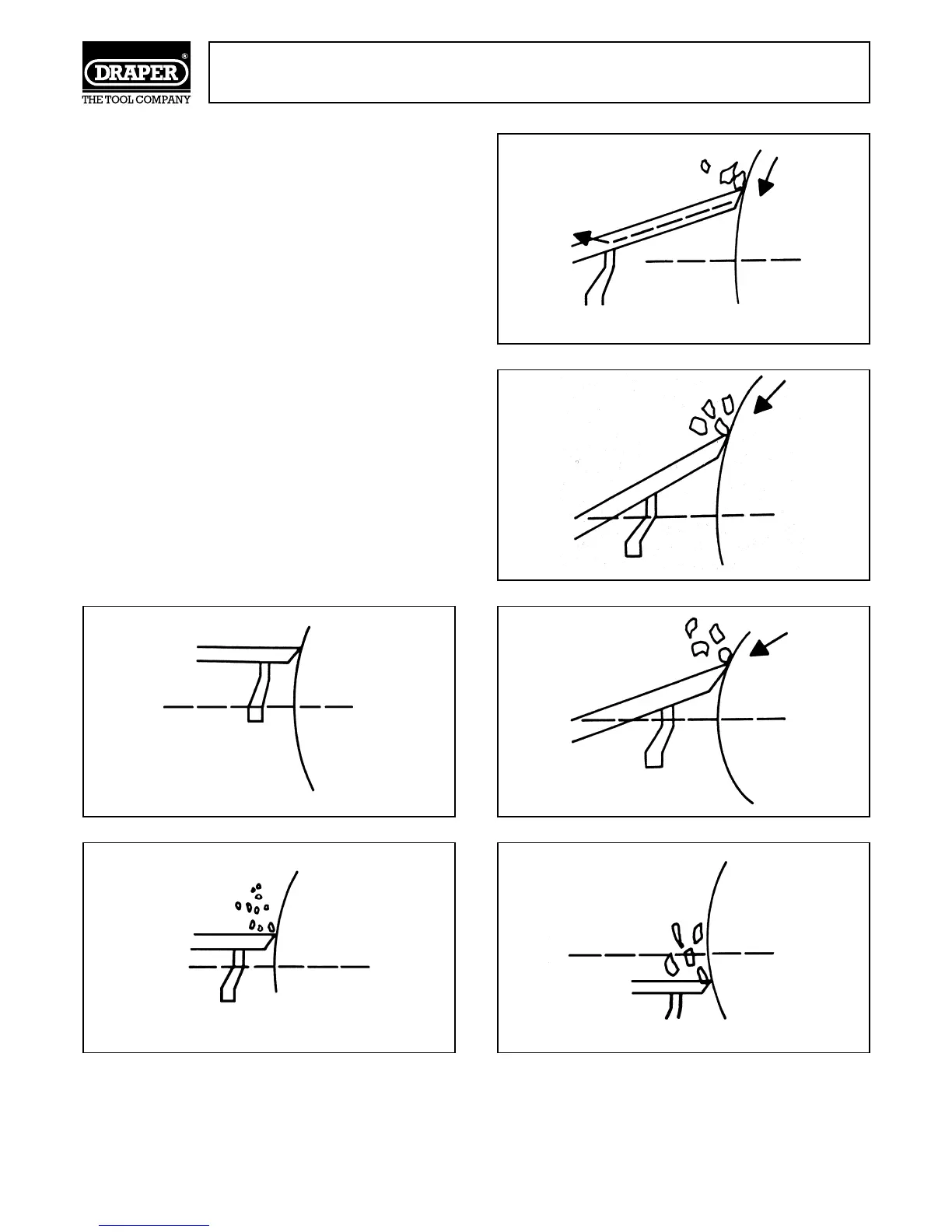 DRAPER®
THE TOOL COMPANY