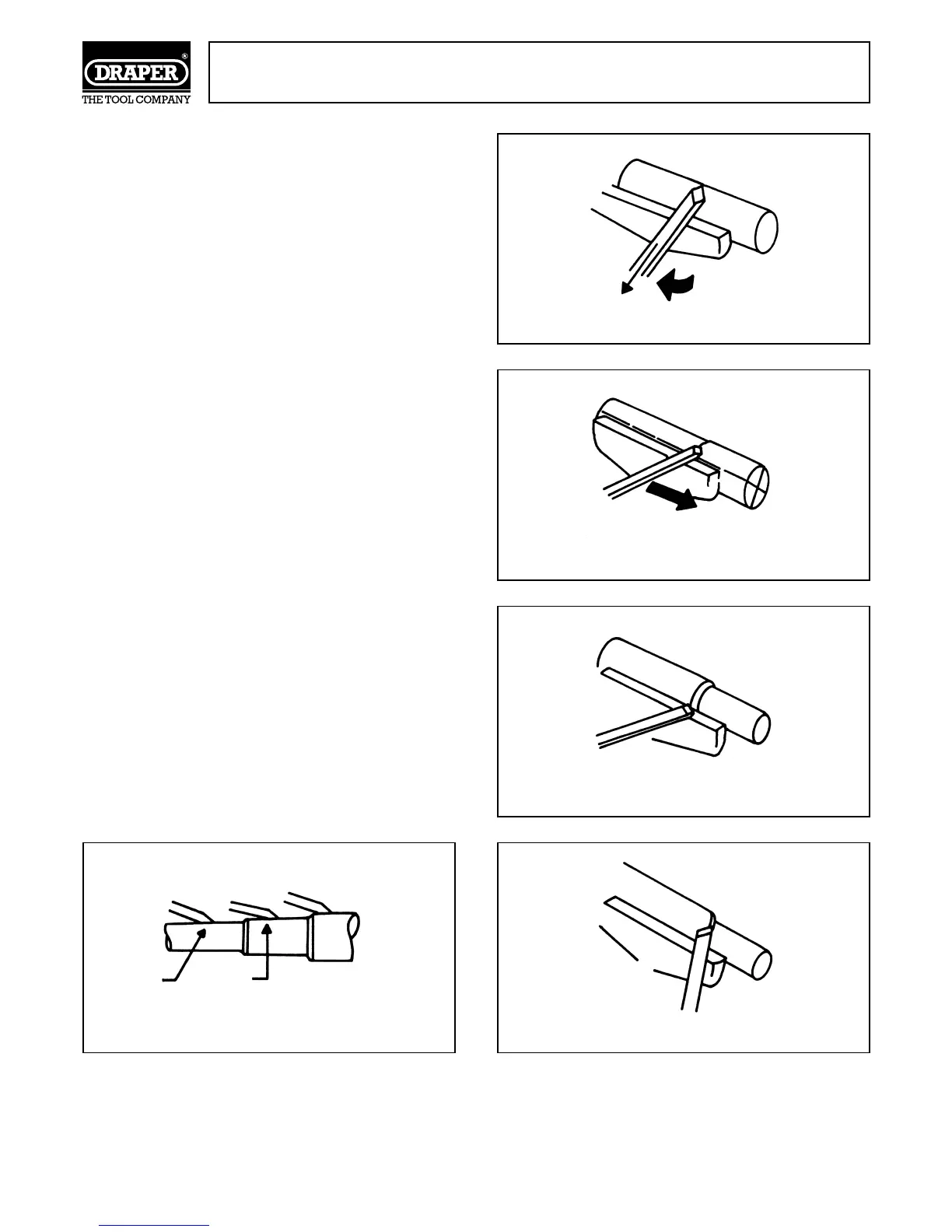 DRAPER®
THE TOOL COMPANY