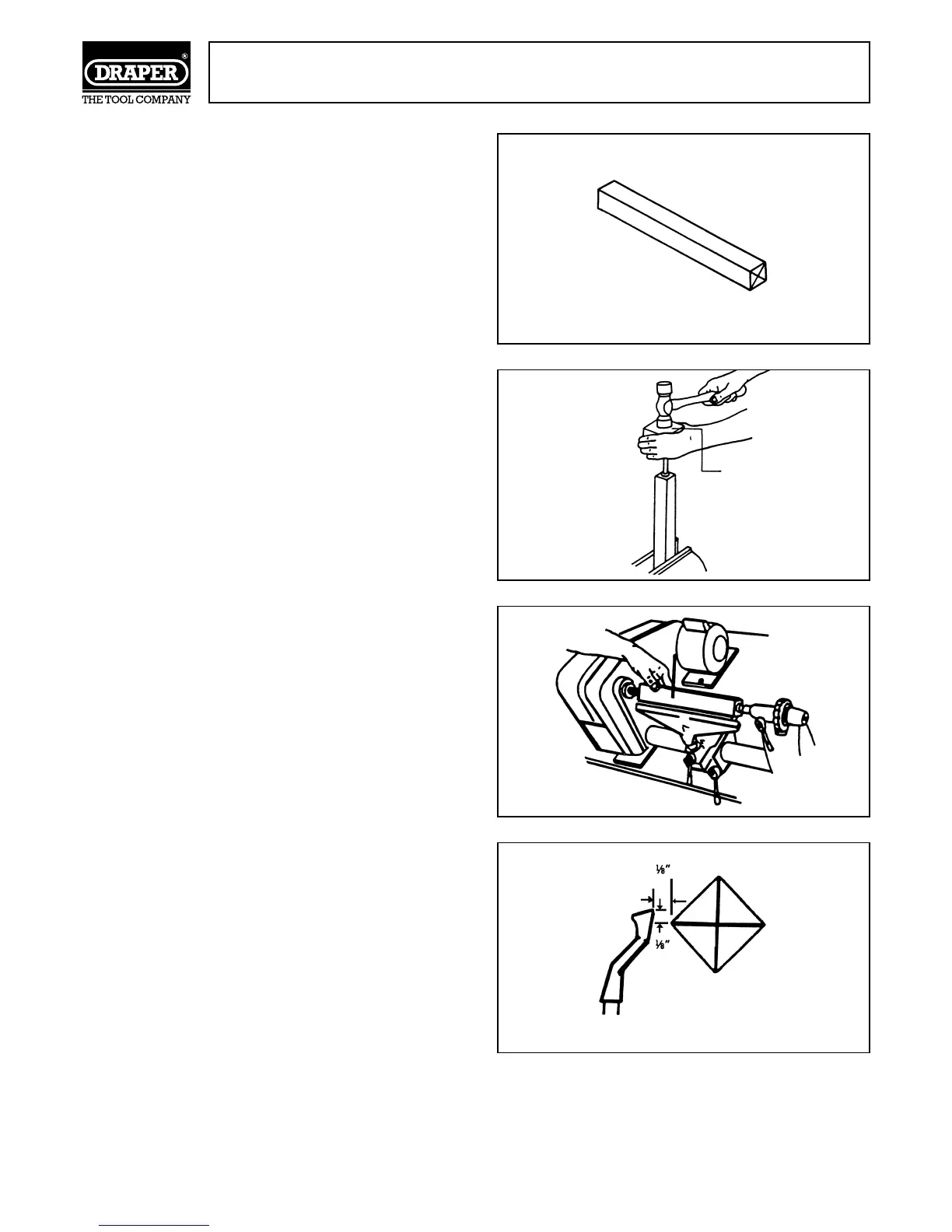 DRAPER®
THE TOOL COMPANY

⅛"

⅛"