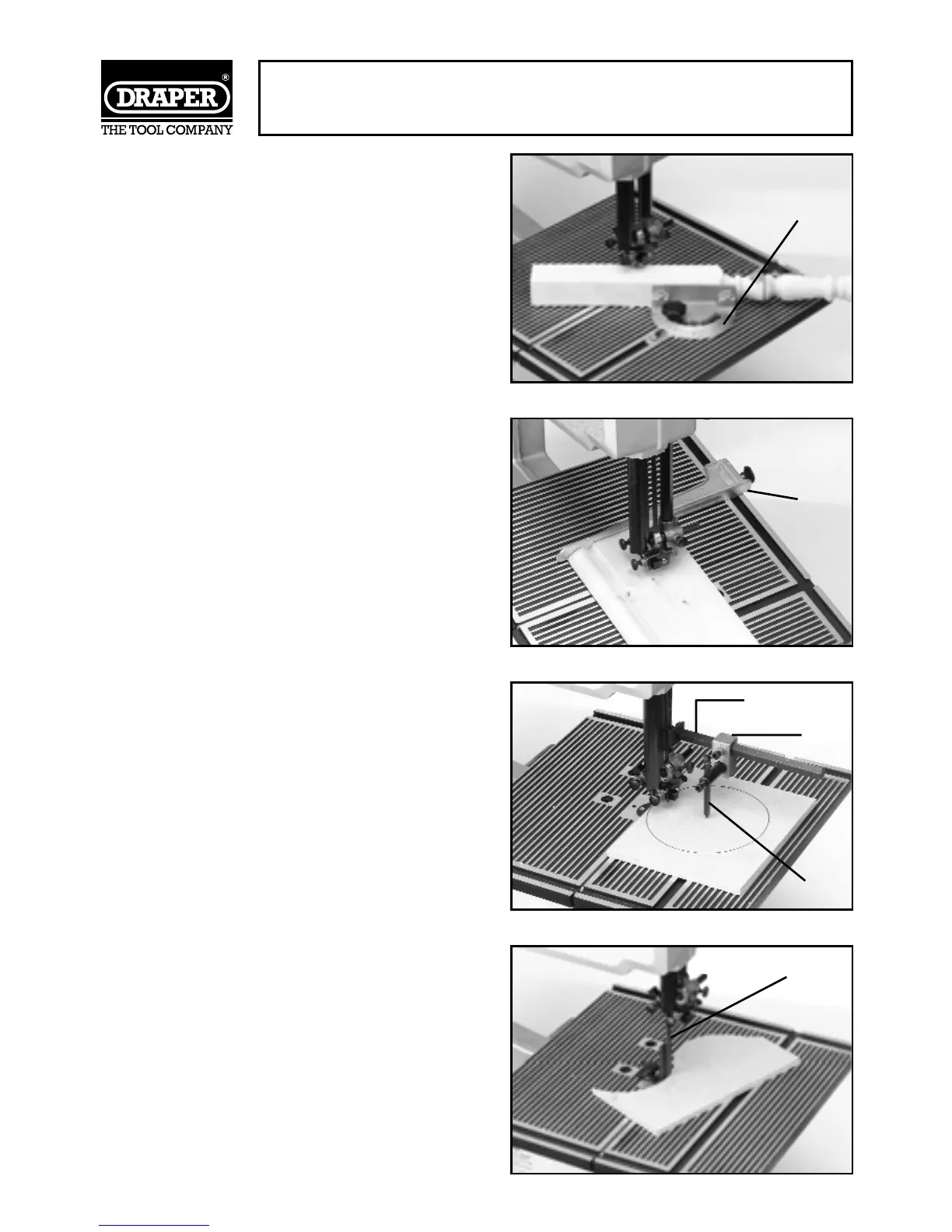 DRAPER®
THE TOOL COMPANY