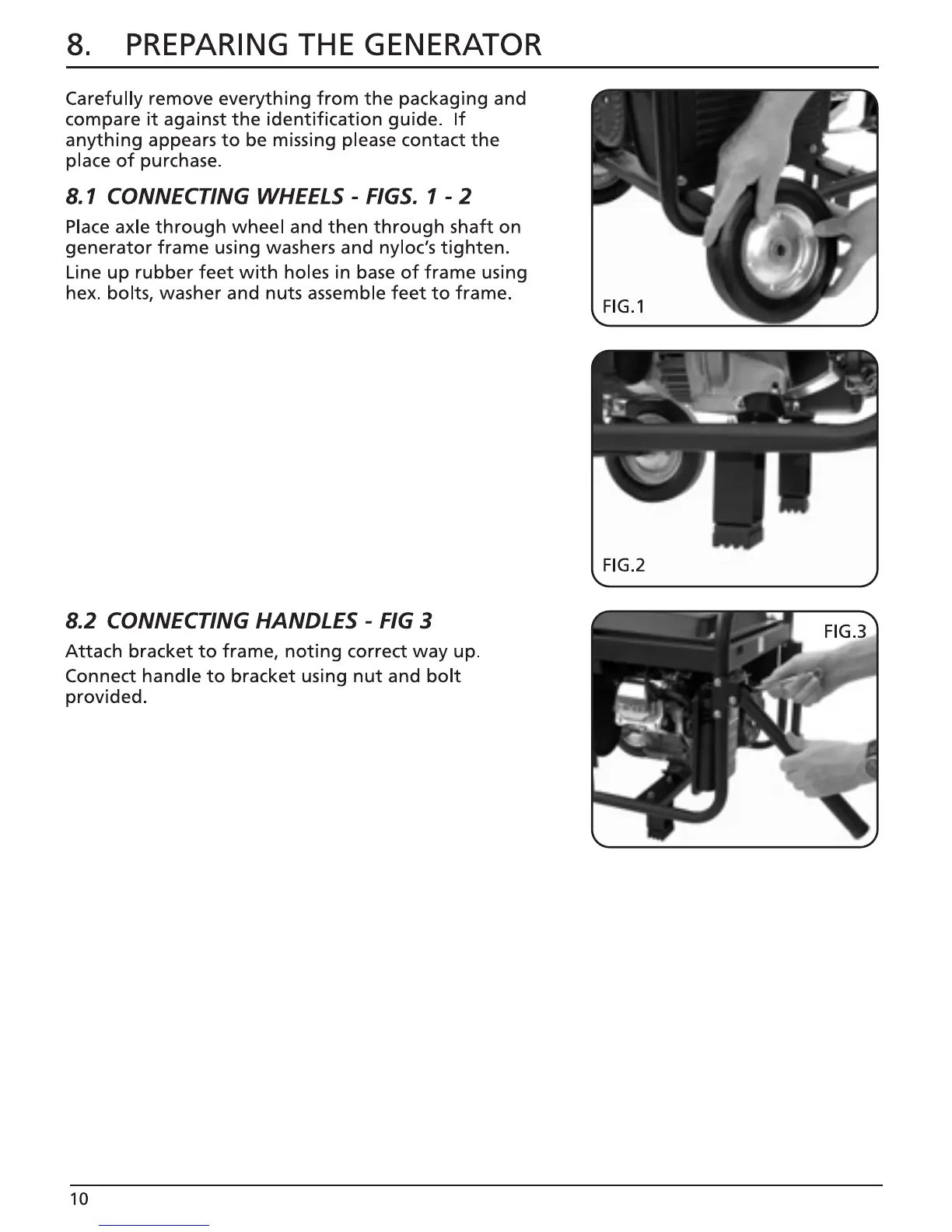 8. PREPARING THE GENERATOR

Carefully remove everything from the packaging and compare it against the identification guide. If anything appears to be missing please contact the place of purchase.

8.1 CONNECTING WHEELS - FIGS. 1 - 2

Place axle through wheel and then through shaft on generator frame using washers and nyloc's tighten.

Line up rubber feet with holes in base of frame using hex. bolts, washer and nuts assemble feet to frame.

FIG.1

FIG.2

8.2 CONNECTING HANDLES - FIG 3

Attach bracket to frame, noting correct way up.

Connect handle to bracket using nut and bolt provided.

FIG.3

10