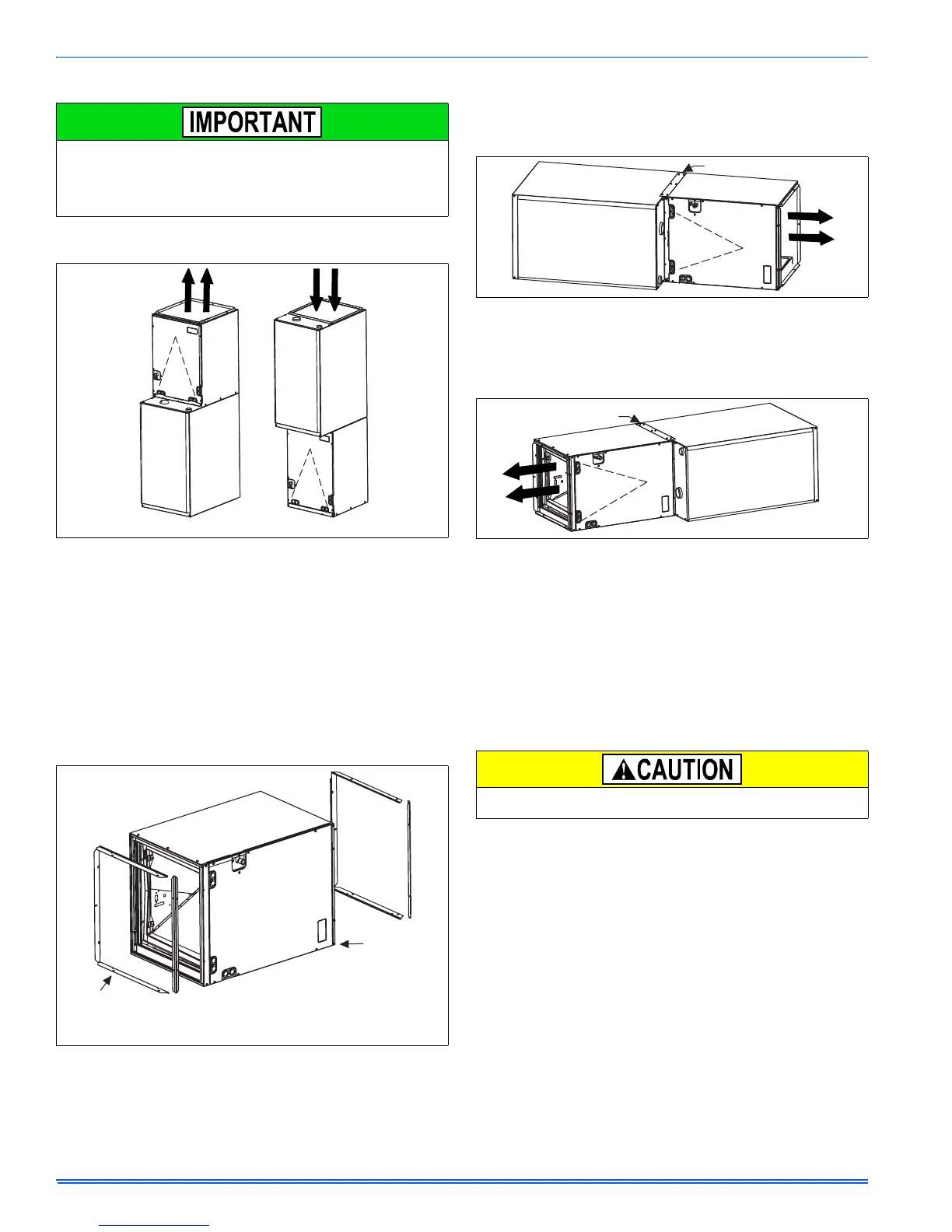 IMPORTANT

CAUTION