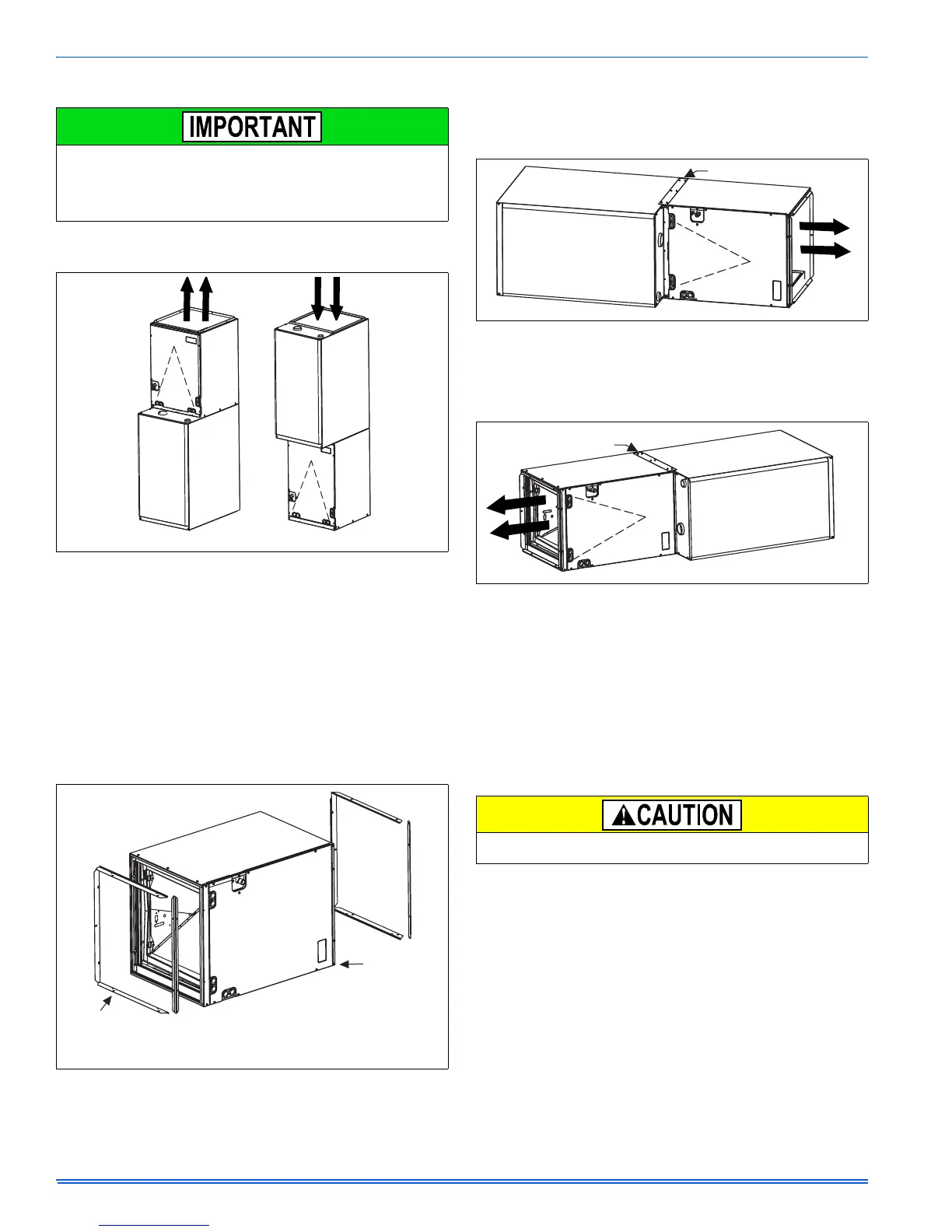 IMPORTANT

CAUTION