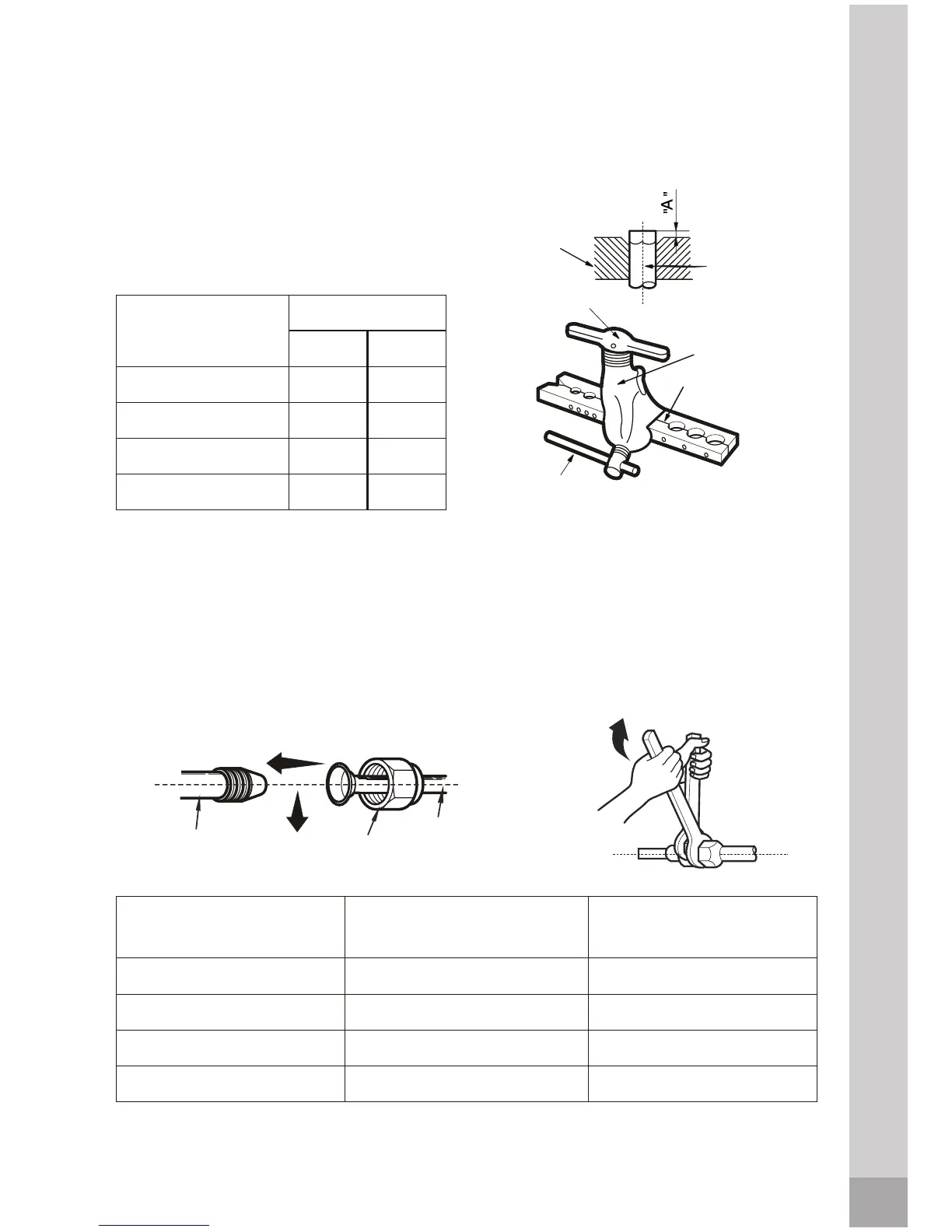 "A"